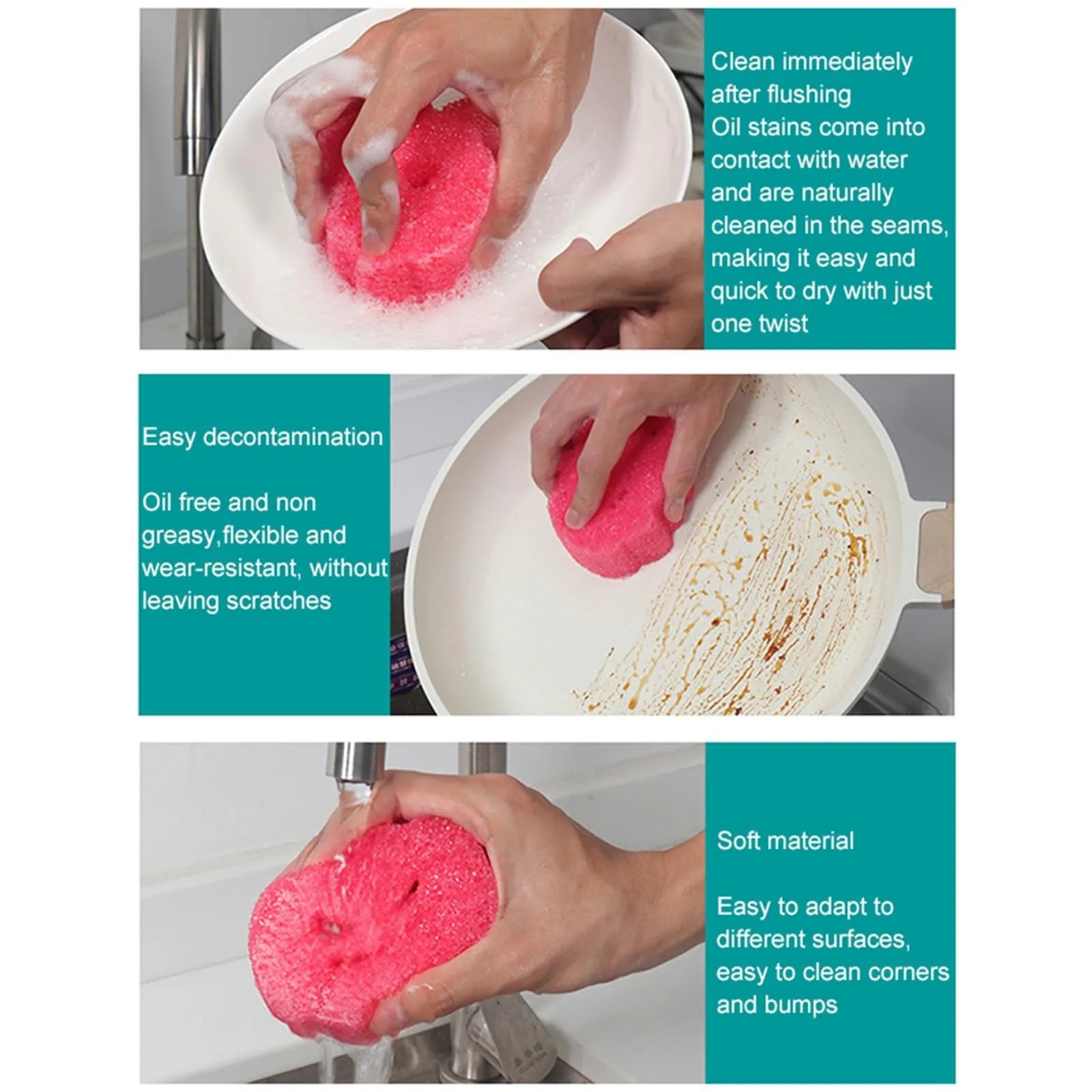 Clean immediately after flushing
Oil stains come into contact with water and are naturally cleaned in the seams, making it easy and quick to dry with just one twist

Easy decontamination

Oil free and non greasy,flexible and wear-resistant, without leaving scratches

Soft material

Easy to adapt to different surfaces, easy to clean corners and bumps