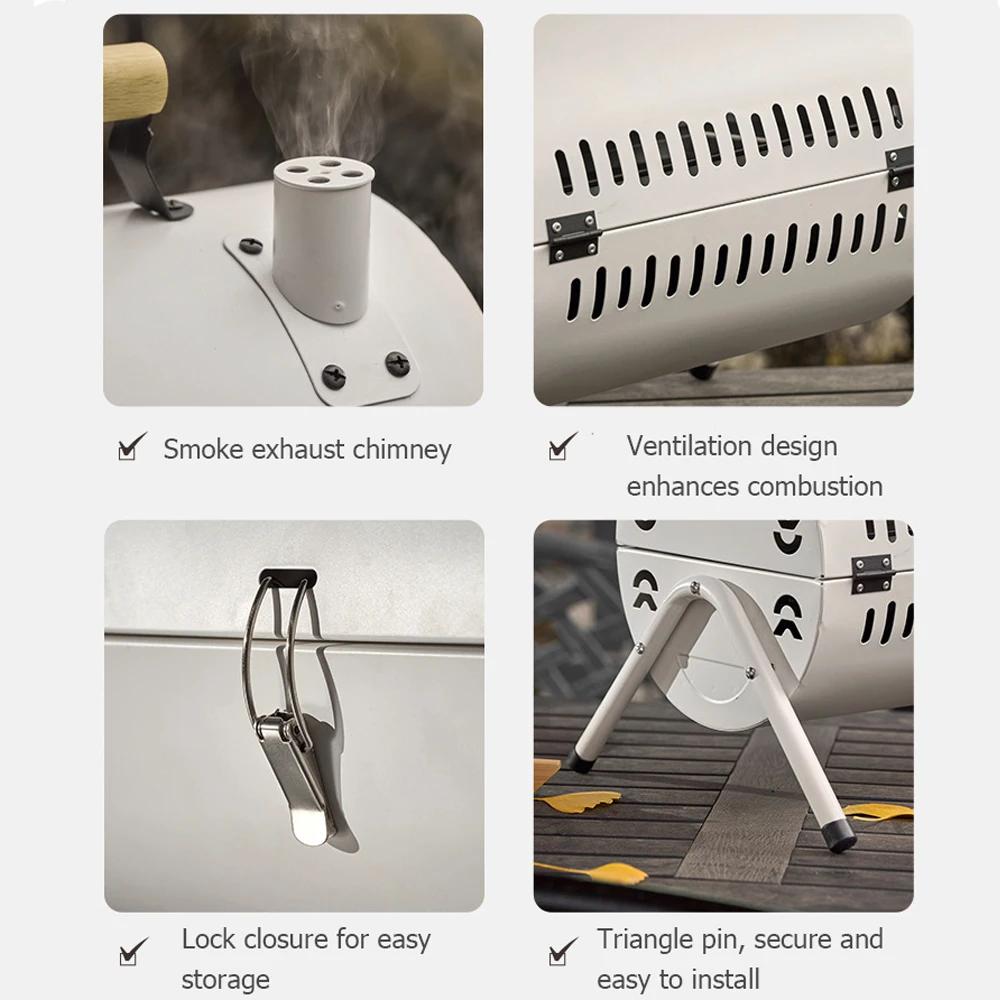 Smoke exhaust chimney

Ventilation design enhances combustion

Lock closure for easy storage

Triangle pin, secure and easy to install