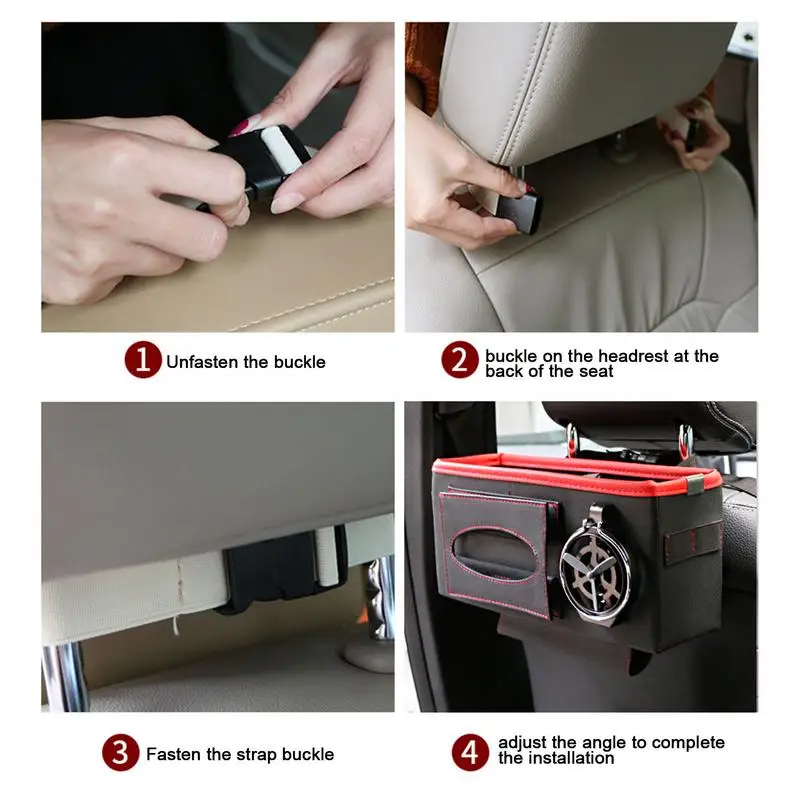 1 Unfasten the buckle

2 buckle on the headrest at the back of the seat

3 Fasten the strap buckle

4 adjust the angle to complete the installation