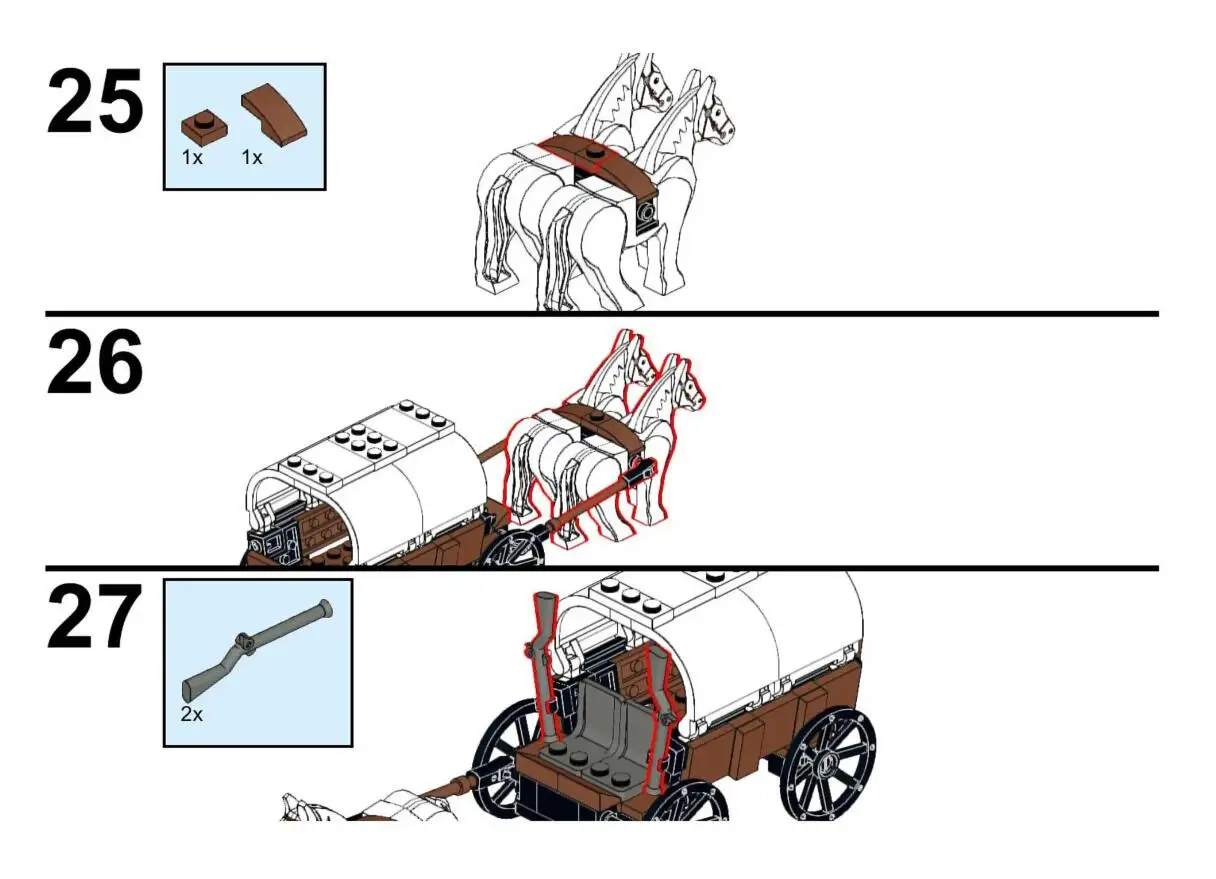 25

1x 1x

26

27

2x