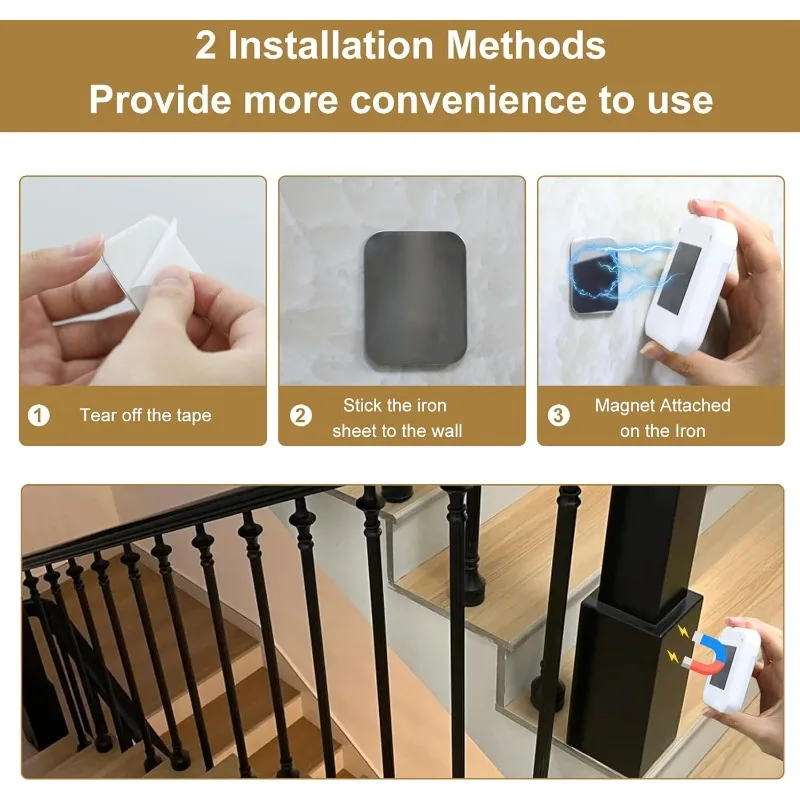 2 Installation Methods
Provide more convenience to use

1 Tear off the tape

2 Stick the iron sheet to the wall

3 Magnet Attached on the Iron