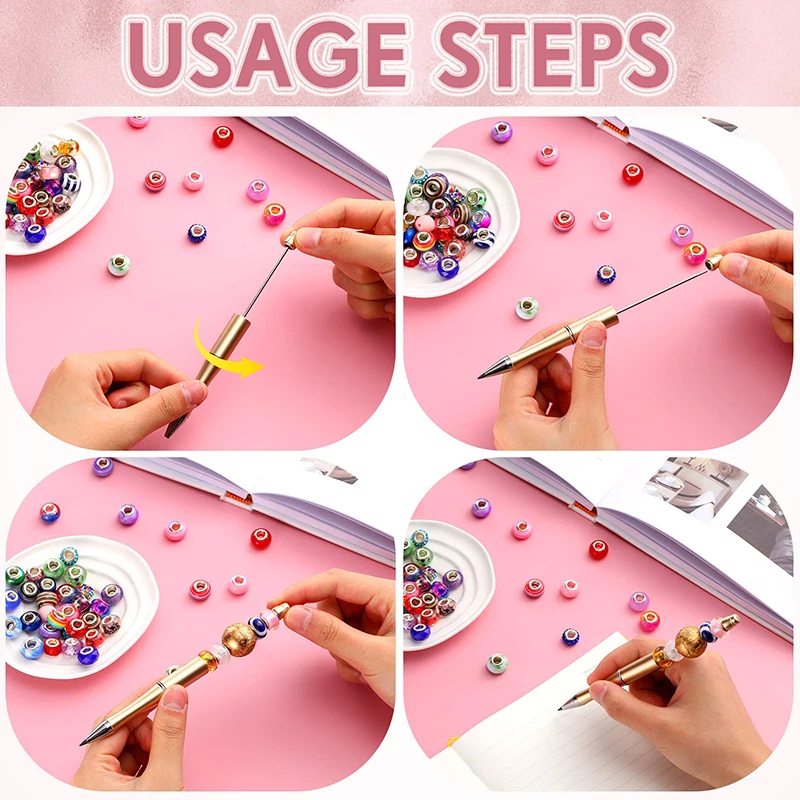 USAGE STEPS