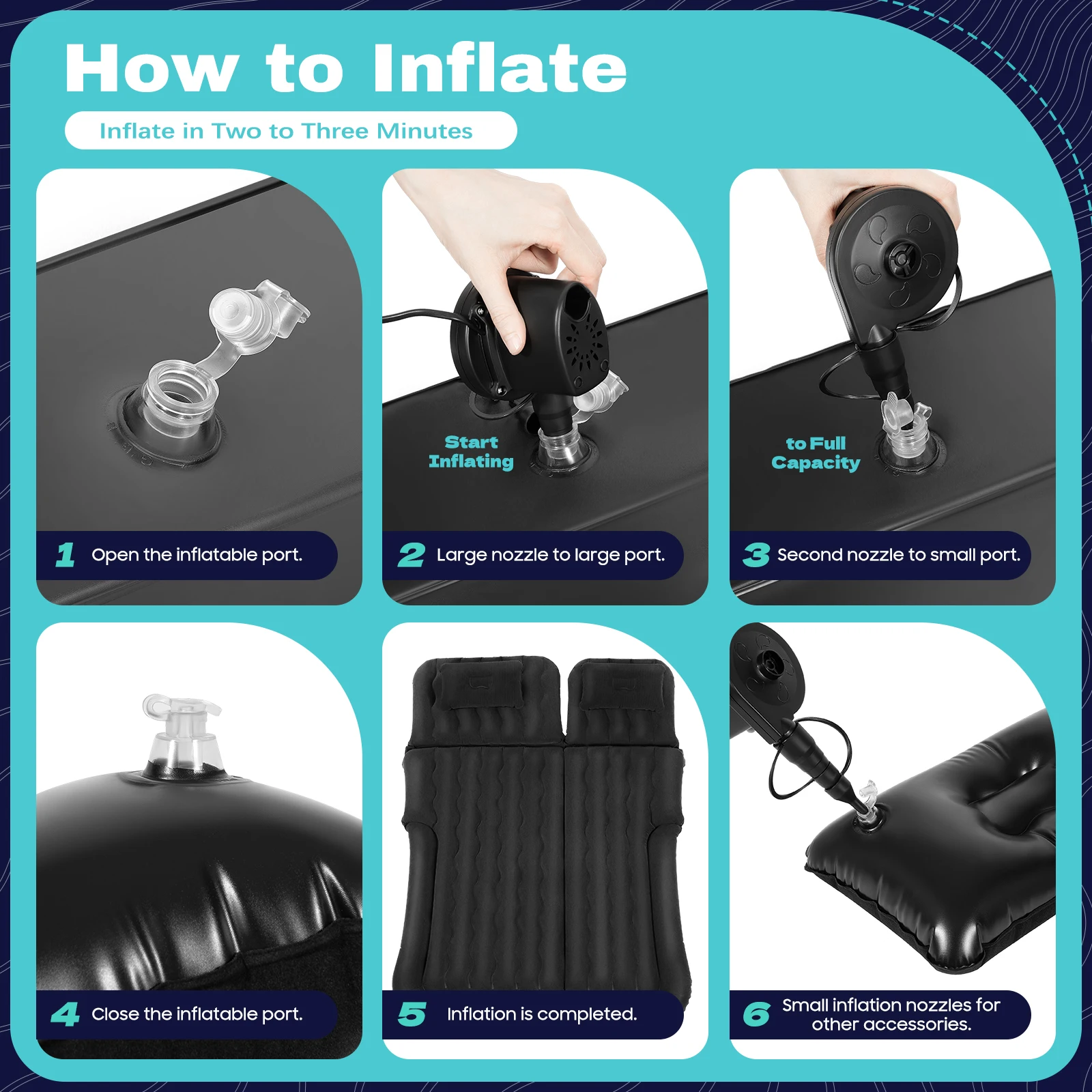 How to Inflate

Inflate in Two to Three Minutes

1 Open the inflatable port.

Start Inflating

2 Large nozzle to large port.

to Full Capacity

3 Second nozzle to small port.

4 Close the inflatable port.

5 Inflation is completed.

6 Small inflation nozzles for other accessories.