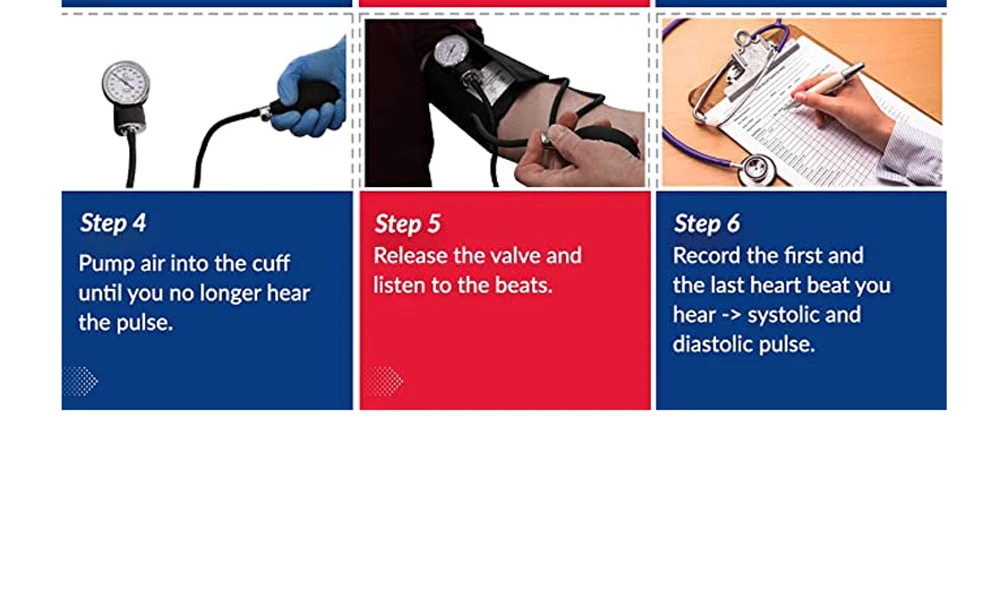 Step 4
Pump air into the cuff until you no longer hear the pulse.

Step 5
Release the valve and listen to the beats.

Step 6
Record the first and the last heart beat you hear -> systolic and diastolic pulse.