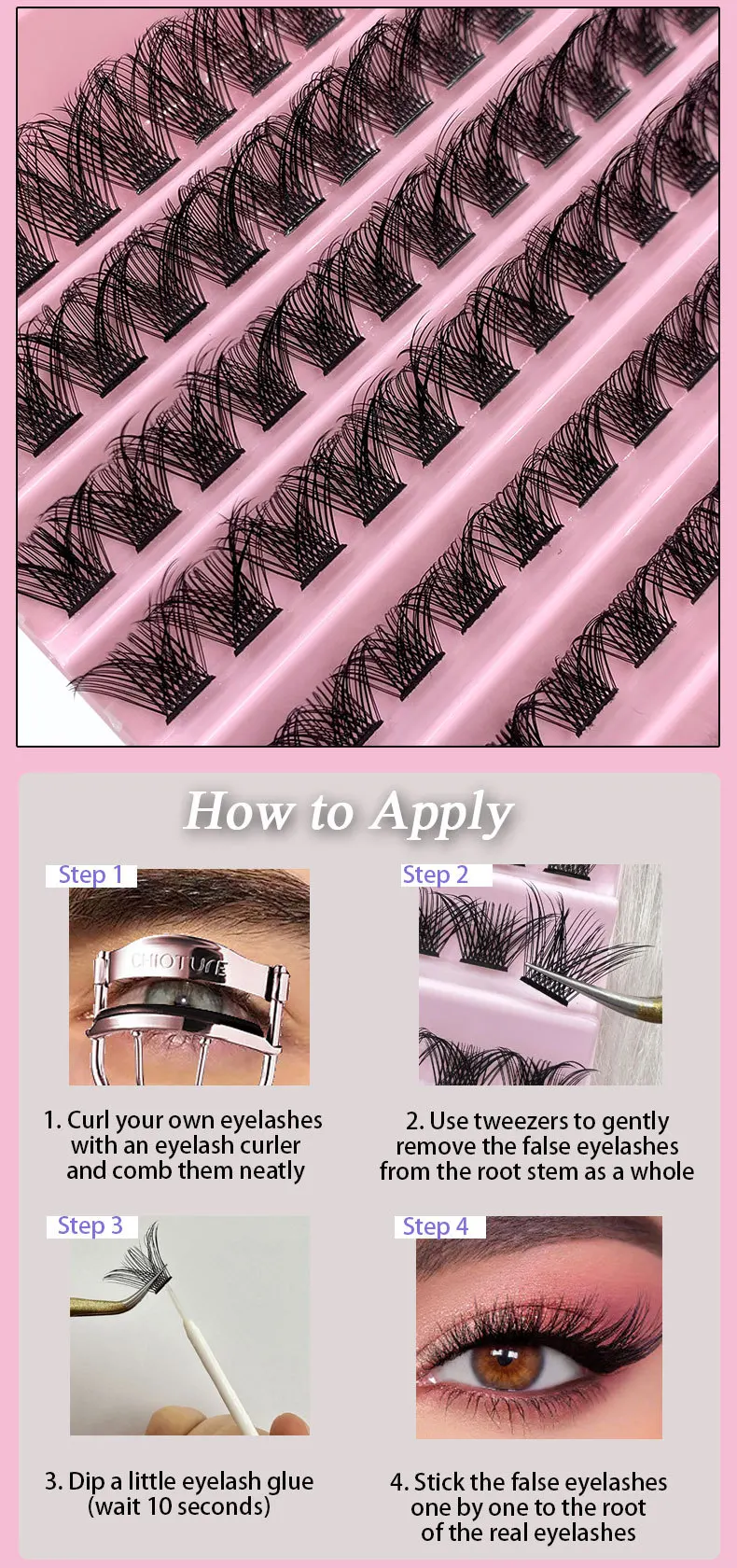 How to Apply

Step 1

CHIOTURE

1. Curl your own eyelashes with an eyelash curler and comb them neatly

Step 2

2. Use tweezers to gently remove the false eyelashes from the root stem as a whole

Step 3

3. Dip a little eyelash glue (wait 10 seconds)

Step 4

4. Stick the false eyelashes one by one to the root of the real eyelashes