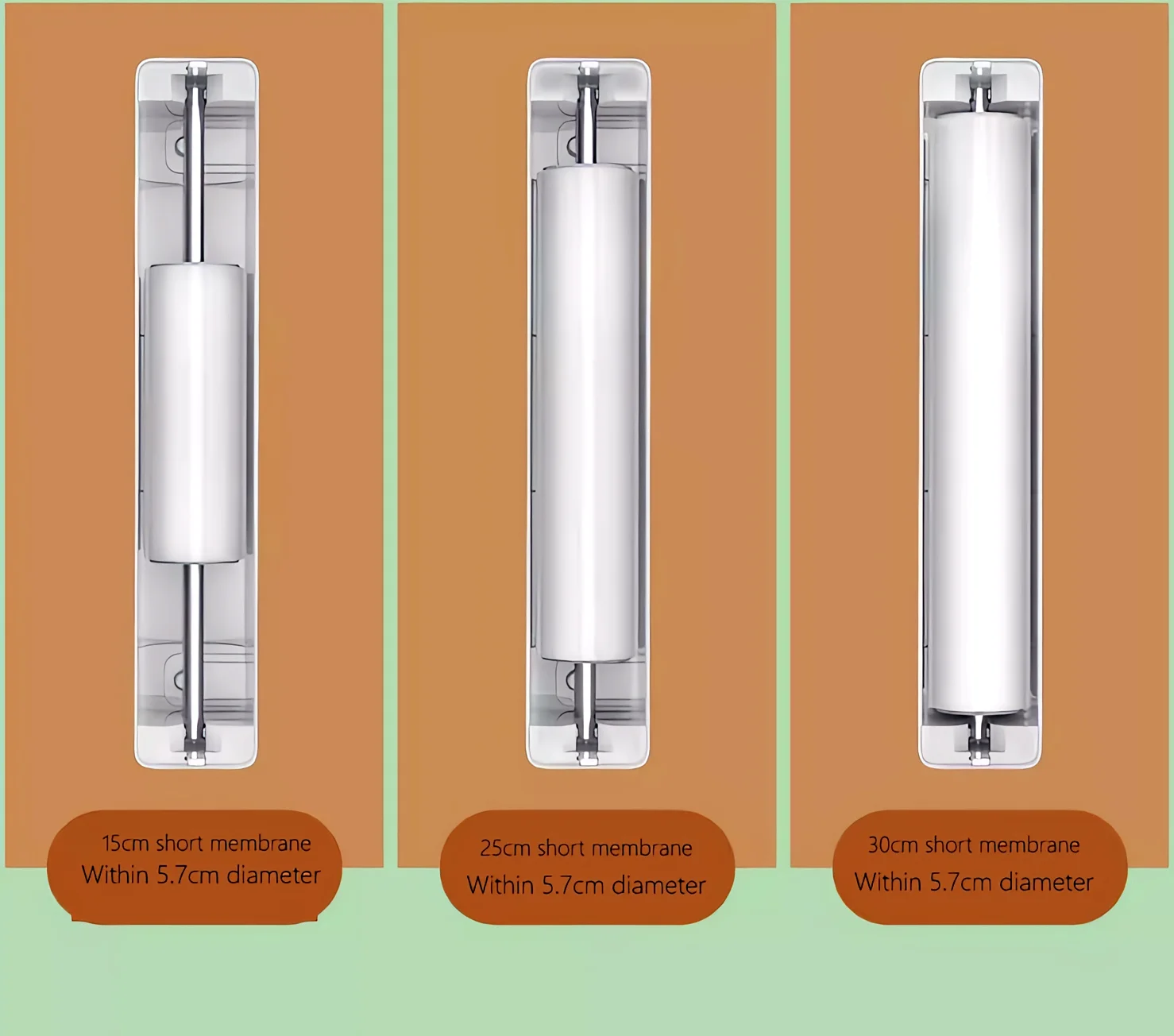 15cm short membrane
Within 5.7cm diameter

25cm short membrane
Within 5.7cm diameter

30cm short membrane
Within 5.7cm diameter