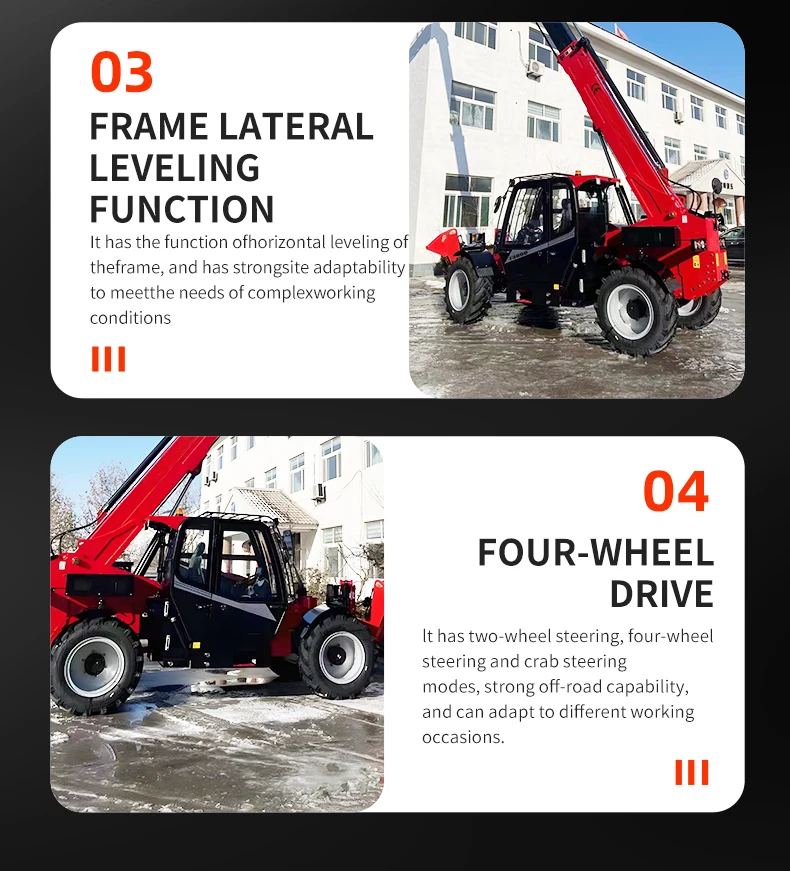 03

FRAME LATERAL LEVELING FUNCTION

It has the function ofhorizontal leveling of theframe, and has strongsite adaptability to meetthe needs of complexworking conditions

04

FOUR-WHEEL DRIVE

It has two-wheel steering, four-wheel steering and crab steering modes, strong off-road capability, and can adapt to different working occasions.