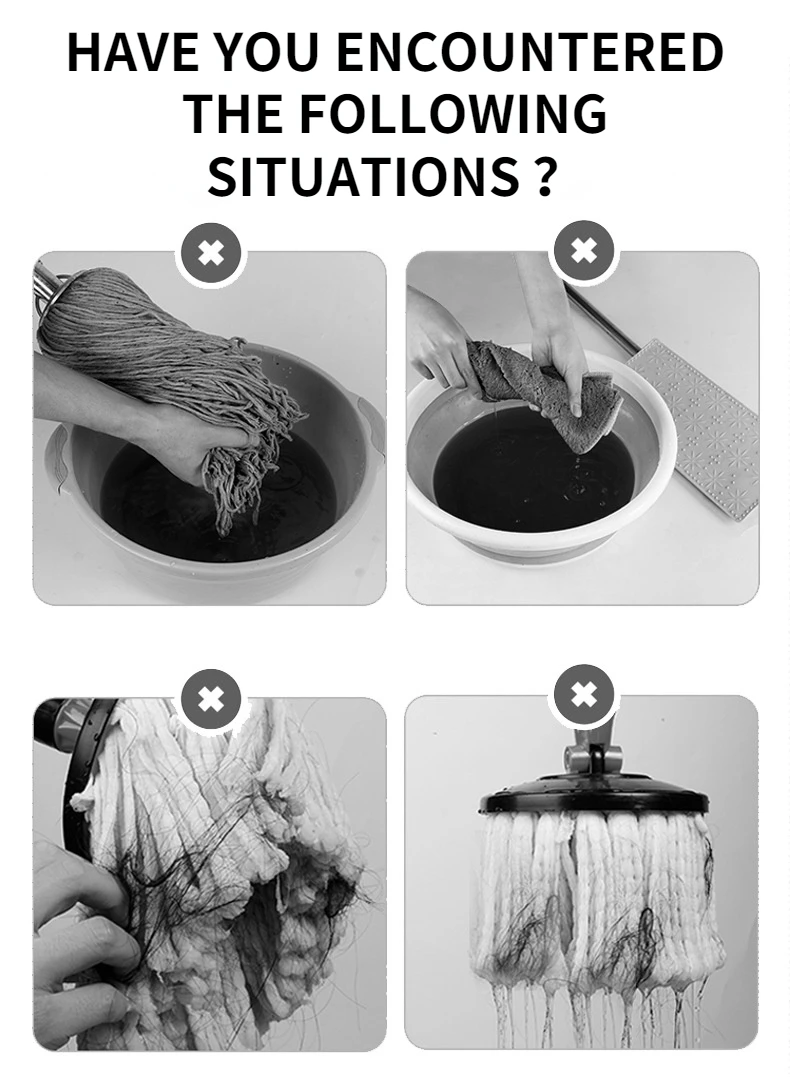 HAVE YOU ENCOUNTERED THE FOLLOWING SITUATIONS ?