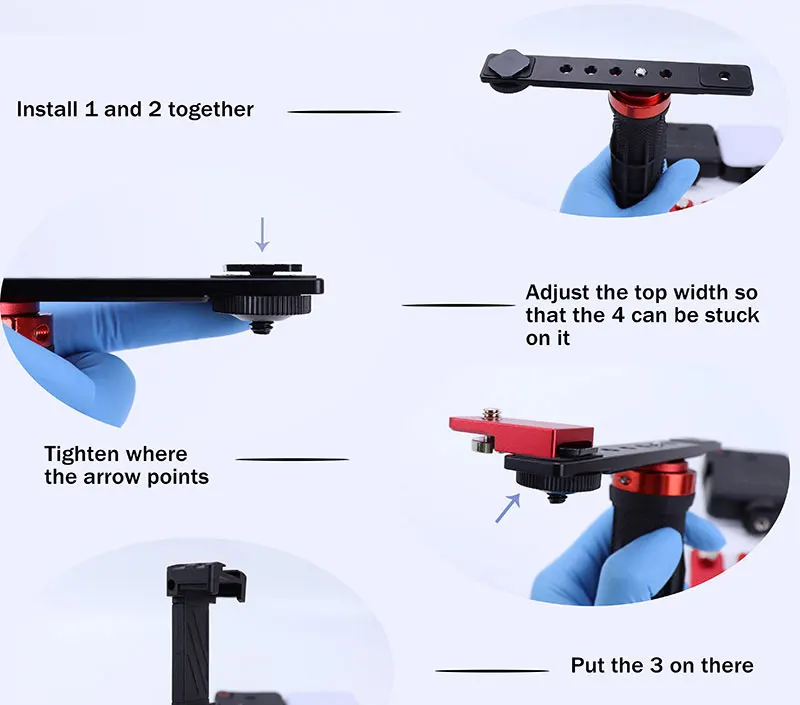 Install 1 and 2 together

Adjust the top width so that the 4 can be stuck on it

Tighten where the arrow points

Put the 3 on there