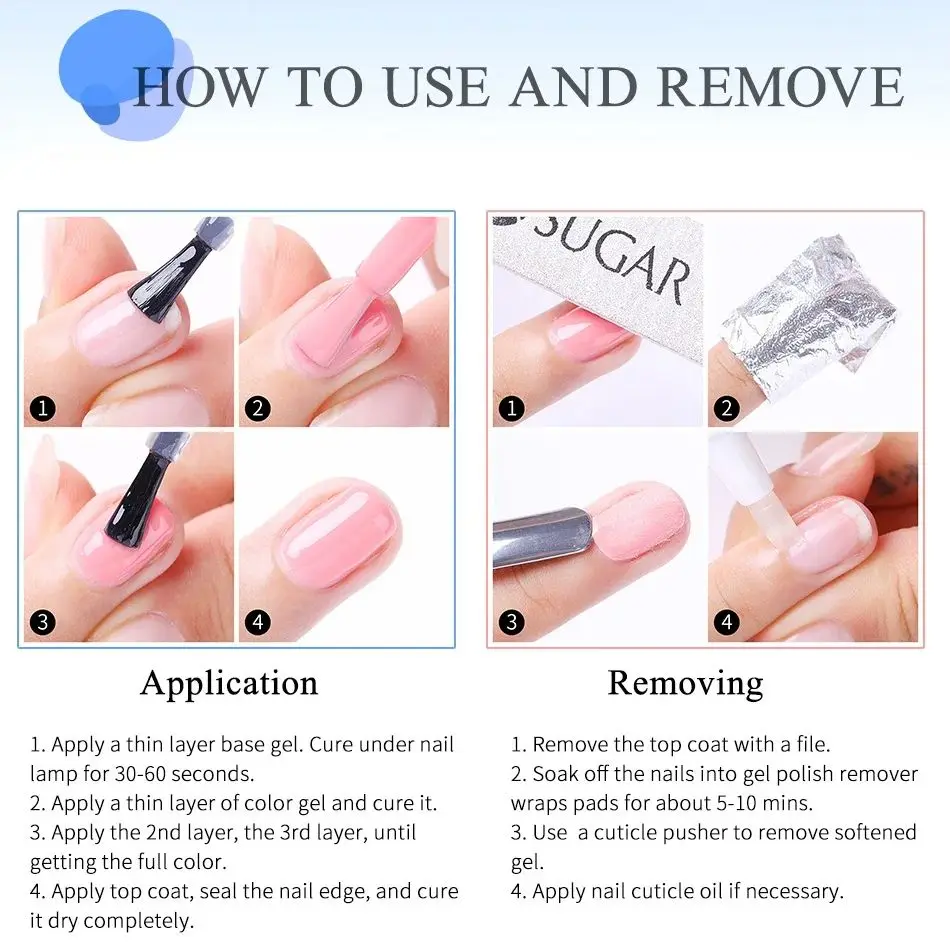 HOW TO USE AND REMOVE

1
2
3
4

SUGAR

1
2
3
4

Application

1. Apply a thin layer base gel. Cure under nail lamp for 30-60 seconds.
2. Apply a thin layer of color gel and cure it.
3. Apply the 2nd layer, the 3rd layer, until getting the full color.
4. Apply top coat, seal the nail edge, and cure it dry completely.

Removing

1. Remove the top coat with a file.
2. Soak off the nails into gel polish remover wraps pads for about 5-10 mins.
3. Use a cuticle pusher to remove softened gel.
4. Apply nail cuticle oil if necessary.