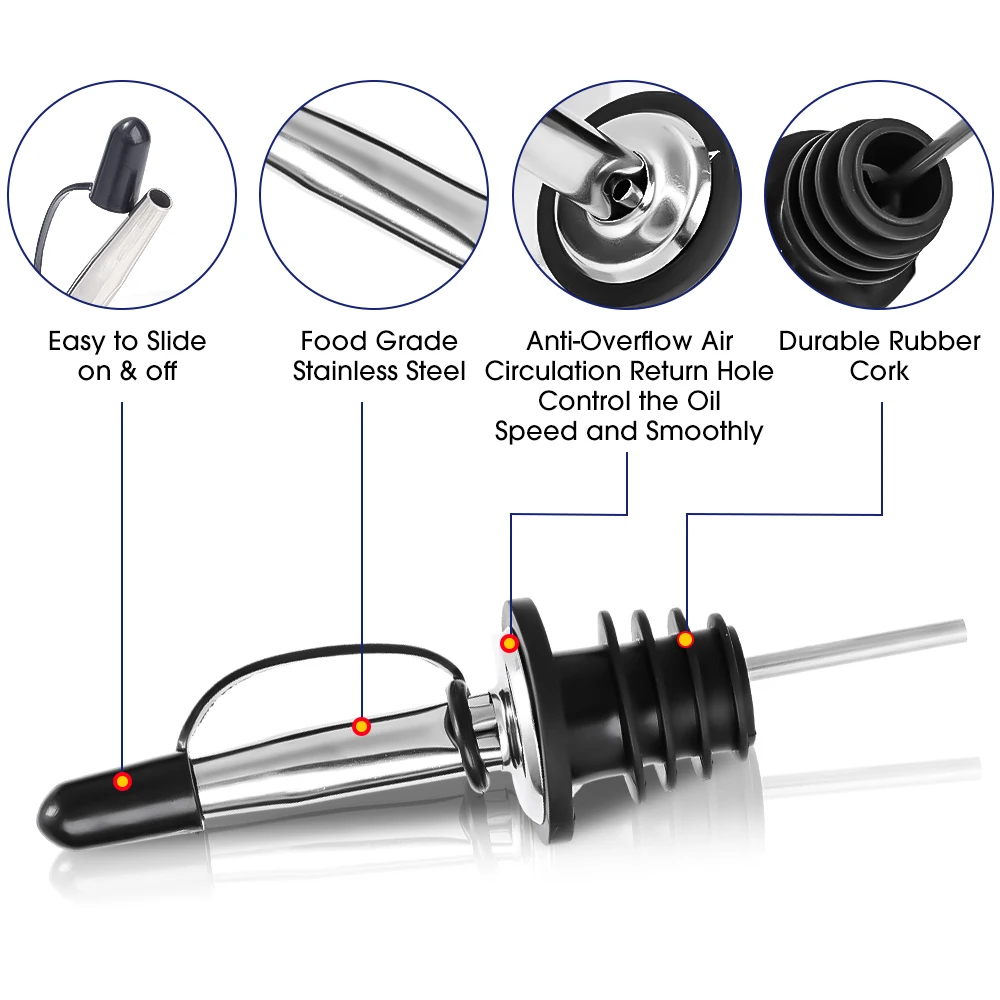 Easy to Slide on & off

Food Grade Stainless Steel

Anti-Overflow Air Circulation Return Hole Control the Oil Speed and Smoothly

Durable Rubber Cork