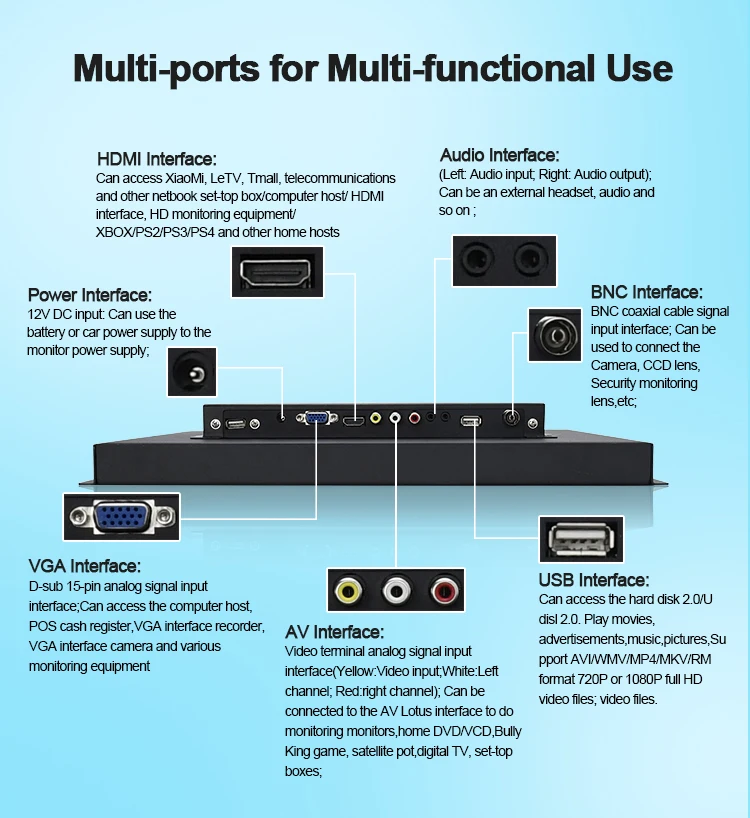 Multi-ports for Multi-functional Use

HDMI Interface:
Can access XiaoMi, LeTV, Tmall, telecommunications and other netbook set-top box/computer host/ HDMI interface, HD monitoring equipment/ XBOX/PS2/PS3/PS4 and other home hosts

Audio Interface:
(Left: Audio input; Right: Audio output); Can be an external headset, audio and so on ;

Power Interface:
12V DC input: Can use the battery or car power supply to the monitor power supply;

BNC Interface:
BNC coaxial cable signal input interface; Can be used to connect the Camera, CCD lens, Security monitoring lens,etc;

VGA Interface:
D-sub 15-pin analog signal input interface;Can access the computer host, POS cash register,VGA interface recorder, VGA interface camera and various monitoring equipment

AV Interface:
Video terminal analog signal input interface(Yellow:Video input;White:Left channel; Red:right channel); Can be connected to the AV Lotus interface to do monitoring monitors,home DVD/VCD,Bully King game, satellite pot,digital TV, set-top boxes;

USB Interface:
Can access the hard disk 2.0/U disl 2.0. Play movies, advertisements,music,pictures,Support AVI/WMV/MP4/MKV/RM format 720P or 1080P full HD video files; video files.