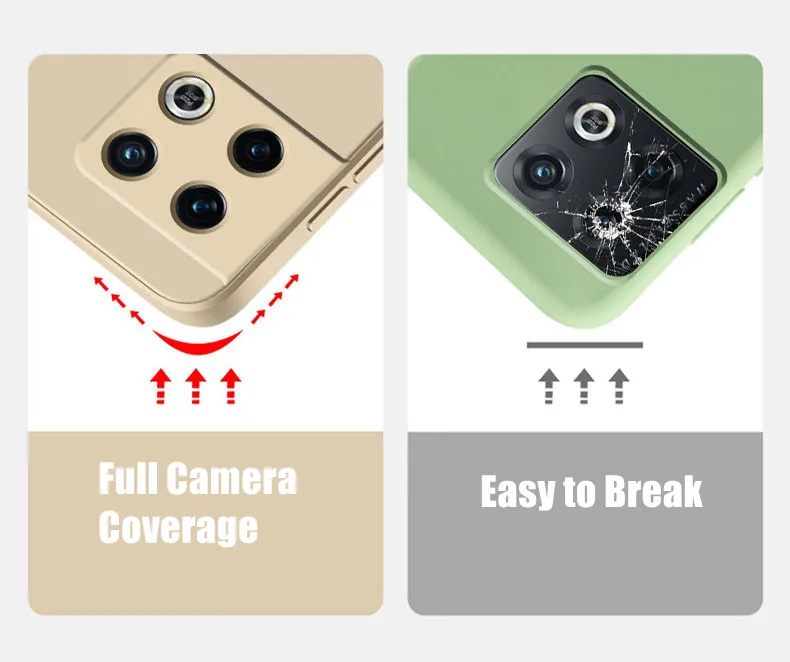 Full Camera Coverage

Easy to Break