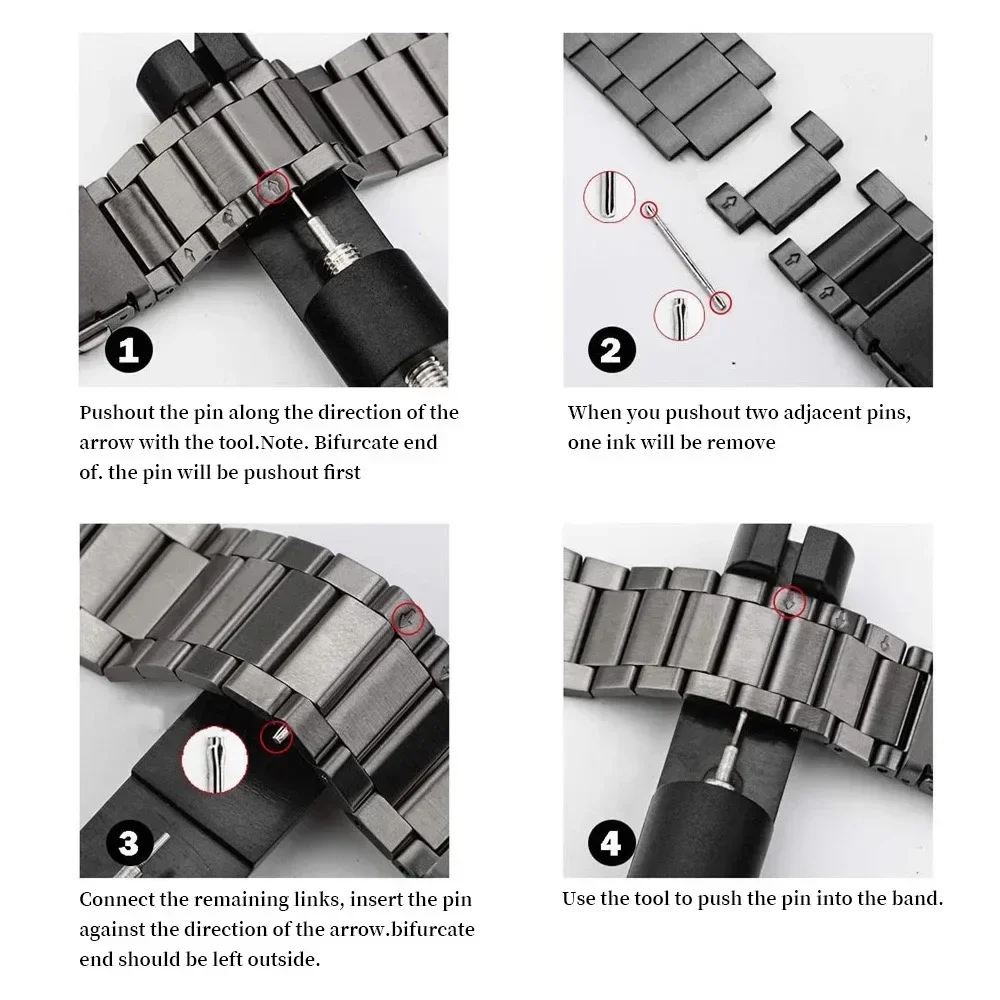 1

Pushout the pin along the direction of the arrow with the tool.Note. Bifurcate end of. the pin will be pushout first

2

When you pushout two adjacent pins, one ink will be remove

3

Connect the remaining links, insert the pin against the direction of the arrow.bifurcate end should be left outside.

4

Use the tool to push the pin into the band.