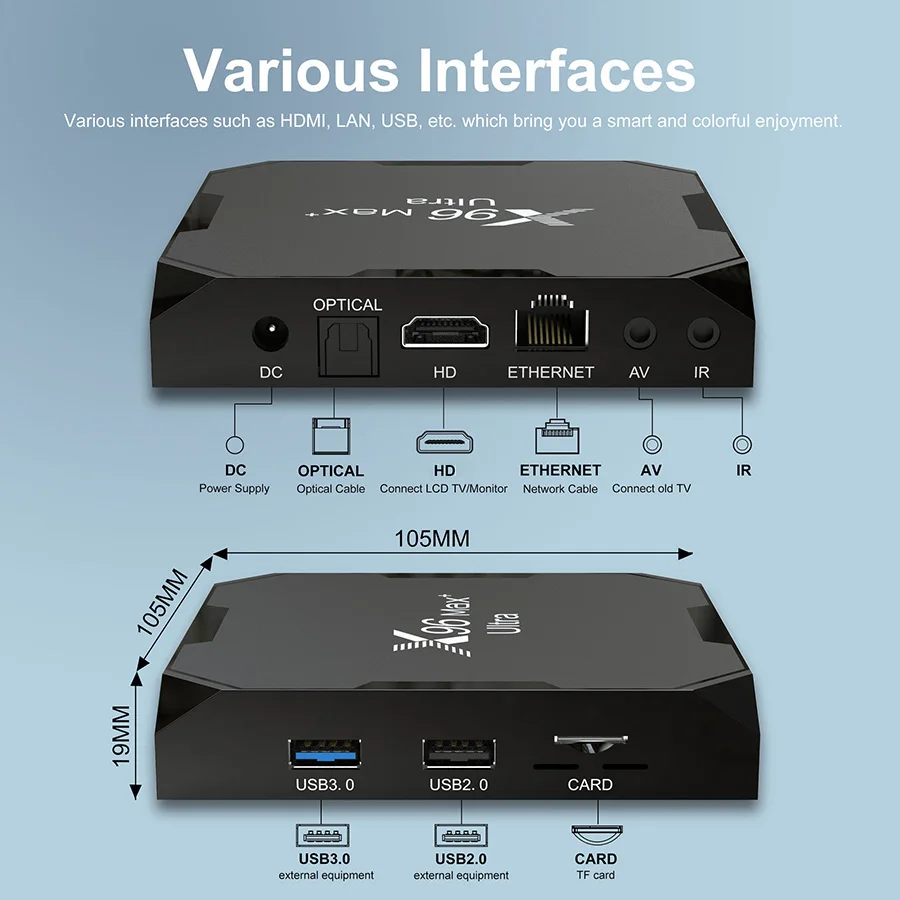 Various Interfaces

Various interfaces such as HDMI, LAN, USB, etc. which bring you a smart and colorful enjoyment.

X96 Max+ Ultra

OPTICAL

DC HD ETHERNET AV IR

DC
Power Supply

OPTICAL
Optical Cable

HD
Connect LCD TV/Monitor

ETHERNET
Network Cable

AV
Connect old TV

IR

105MM

105MM

19MM

X96 Max+ Ultra

USB3. 0 USB2. 0 CARD

USB3.0
external equipment

USB2.0
external equipment

CARD
TF card