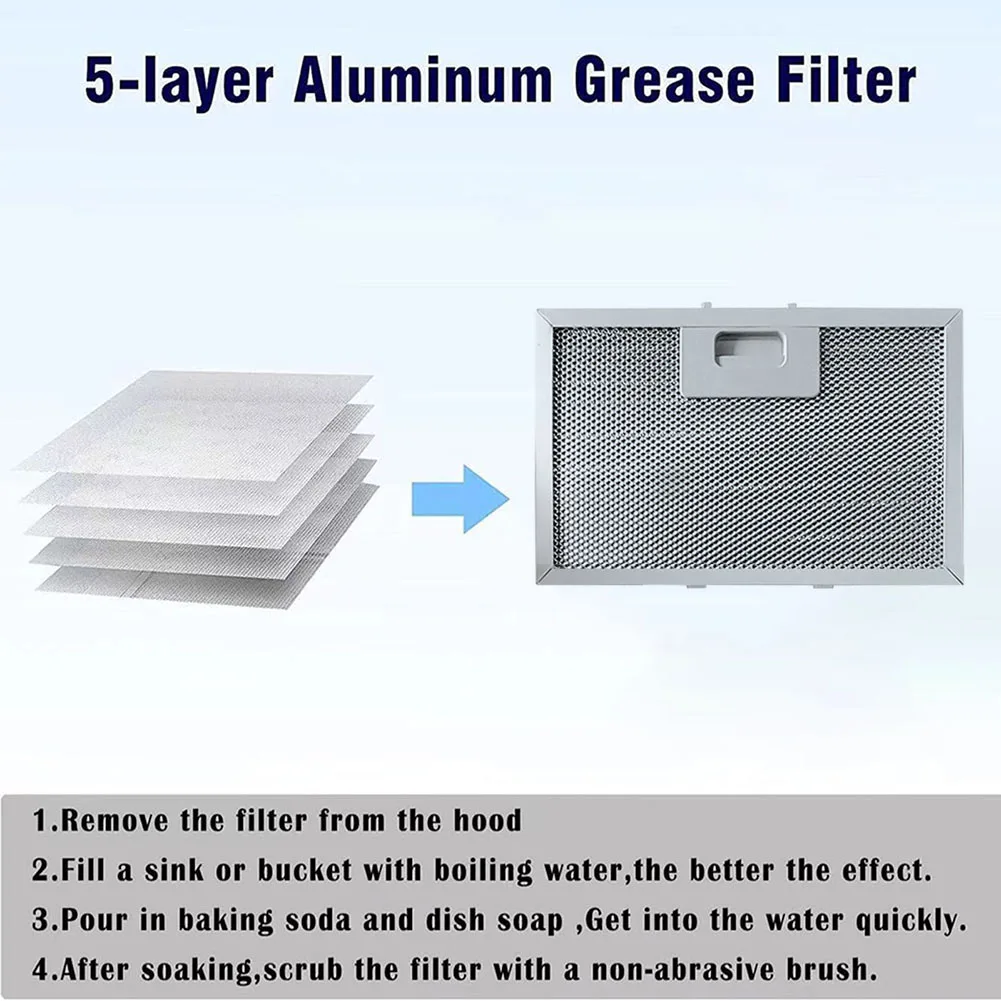 5-layer Aluminum Grease Filter

1.Remove the filter from the hood
2.Fill a sink or bucket with boiling water,the better the effect.
3.Pour in baking soda and dish soap ,Get into the water quickly.
4.After soaking,scrub the filter with a non-abrasive brush.