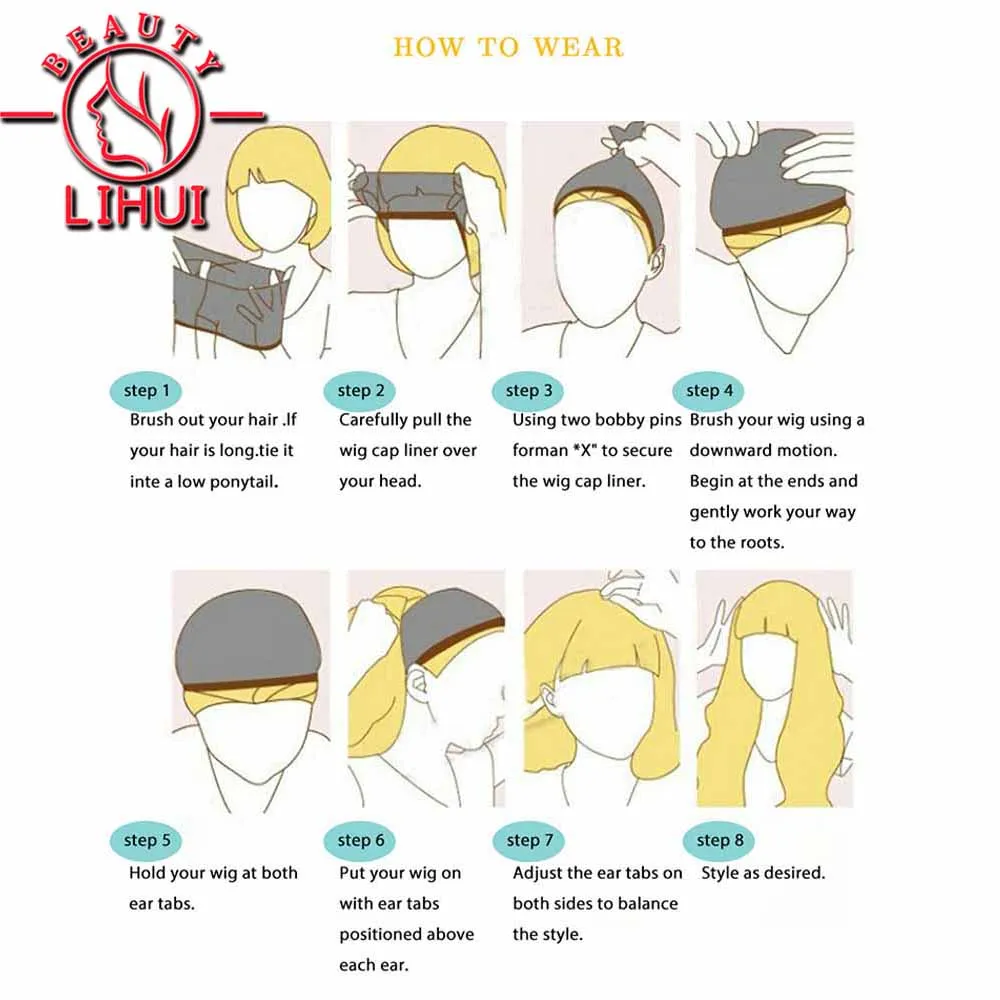 BEAUTY
LIHUI

HOW TO WEAR

step 1
Brush out your hair .If your hair is long.tie it inte a low ponytail.

step 2
Carefully pull the wig cap liner over your head.

step 3
Using two bobby pins forman "X" to secure the wig cap liner.

step 4
Brush your wig using a downward motion. Begin at the ends and gently work your way to the roots.

step 5
Hold your wig at both ear tabs.

step 6
Put your wig on with ear tabs positioned above each ear.

step 7
Adjust the ear tabs on both sides to balance the style.

step 8
Style as desired.