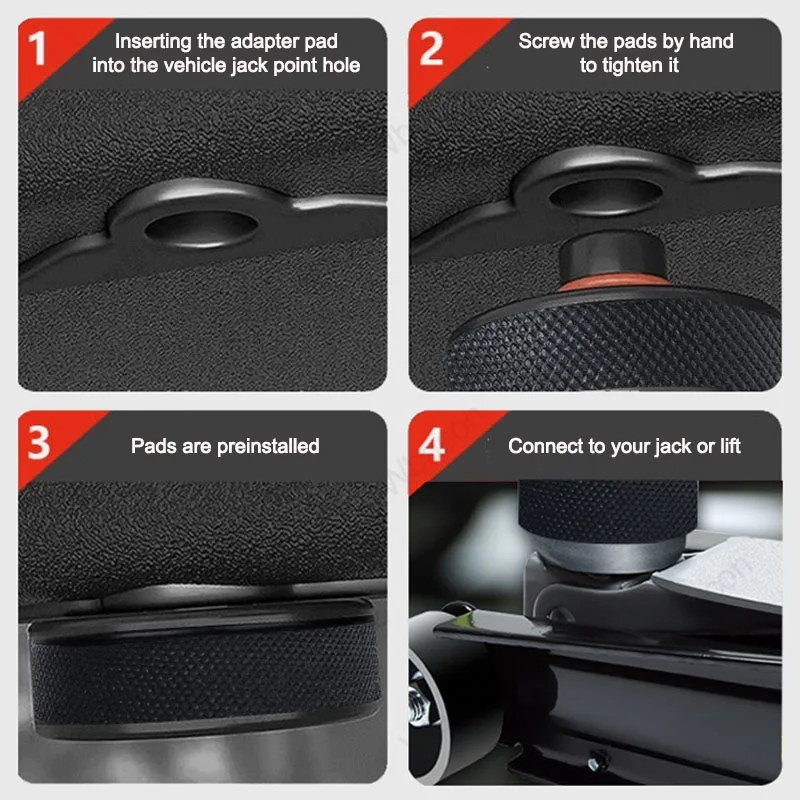 1
Inserting the adapter pad into the vehicle jack point hole

2
Screw the pads by hand to tighten it

3
Pads are preinstalled

4
Connect to your jack or lift