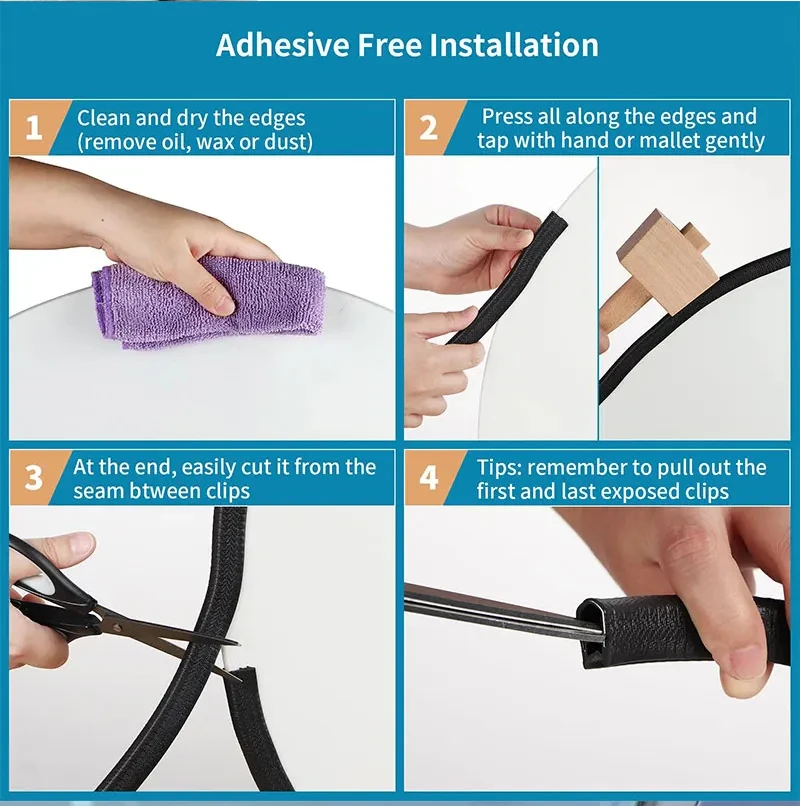 Adhesive Free Installation

1 Clean and dry the edges (remove oil, wax or dust)

2 Press all along the edges and tap with hand or mallet gently

3 At the end, easily cut it from the seam btween clips

4 Tips: remember to pull out the first and last exposed clips