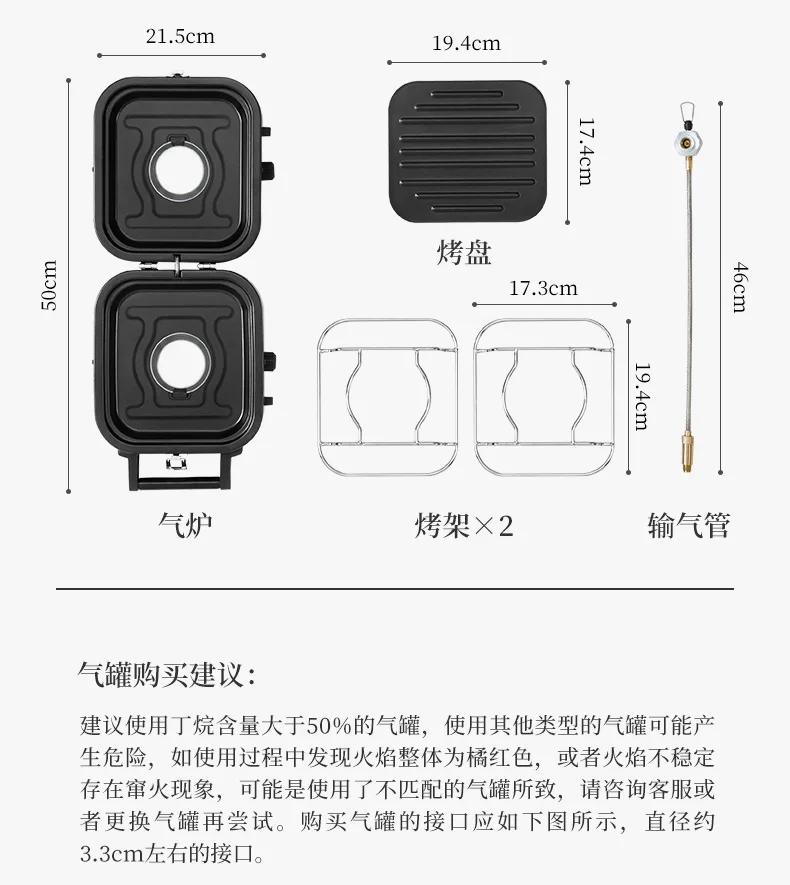 21.5cm

50cm

气炉

19.4cm

17.4cm

烤盘

17.3cm

19.4cm

烤架×2

46cm

输气管

气罐购买建议：

建议使用丁烷含量大于50%的气罐，使用其他类型的气罐可能产生危险，如使用过程中发现火焰整体为橘红色，或者火焰不稳定存在窜火现象，可能是使用了不匹配的气罐所致，请咨询客服或者更换气罐再尝试。购买气罐的接口应如下图所示，直径约3.3cm左右的接口。