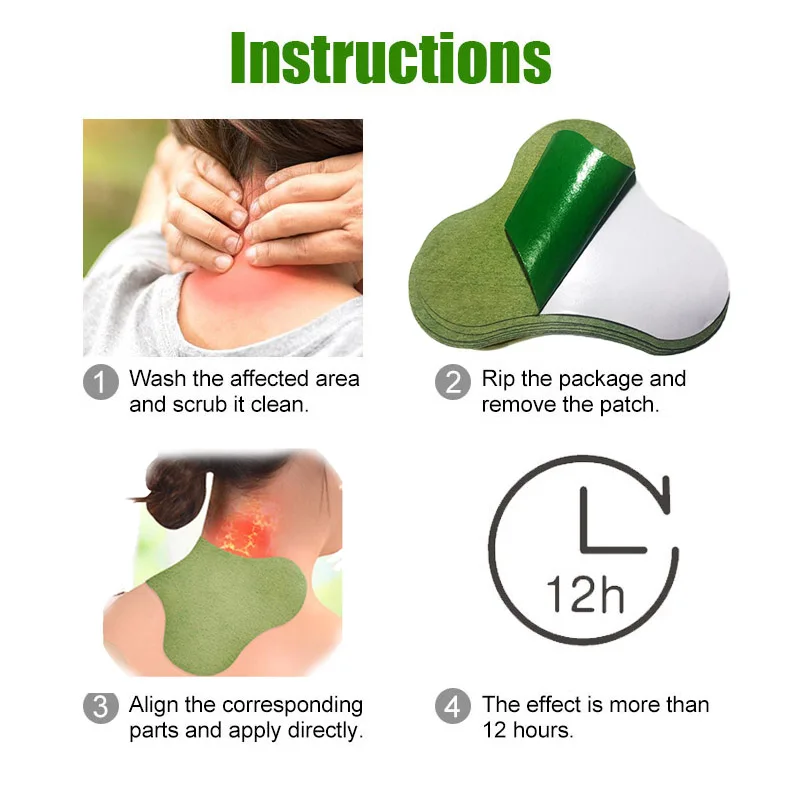 Instructions

1 Wash the affected area and scrub it clean.

2 Rip the package and remove the patch.

12h

3 Align the corresponding parts and apply directly.

4 The effect is more than 12 hours.