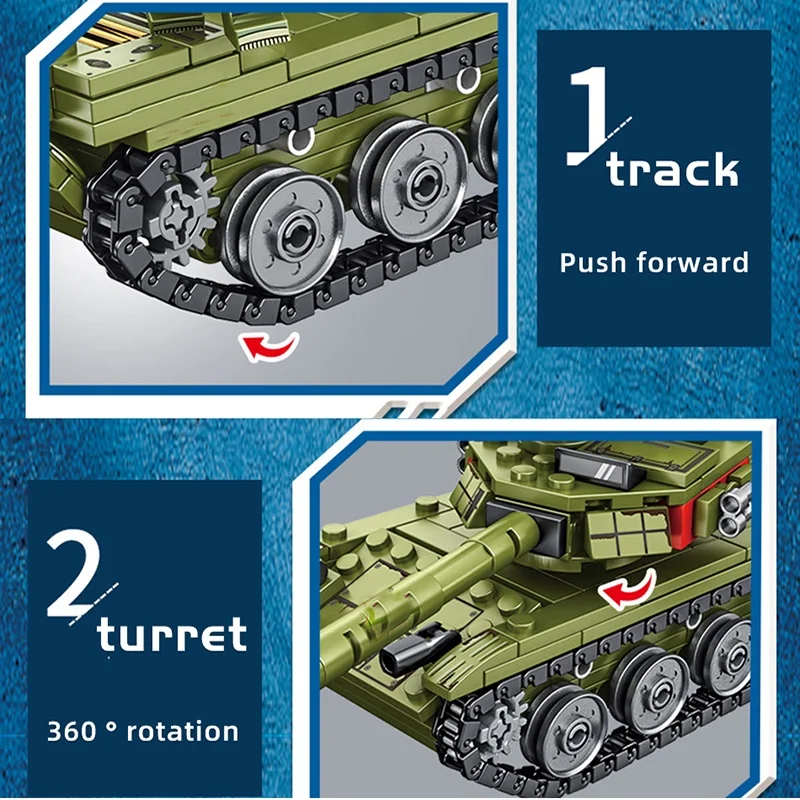 1 track

Push forward

2 turret

360 ° rotation