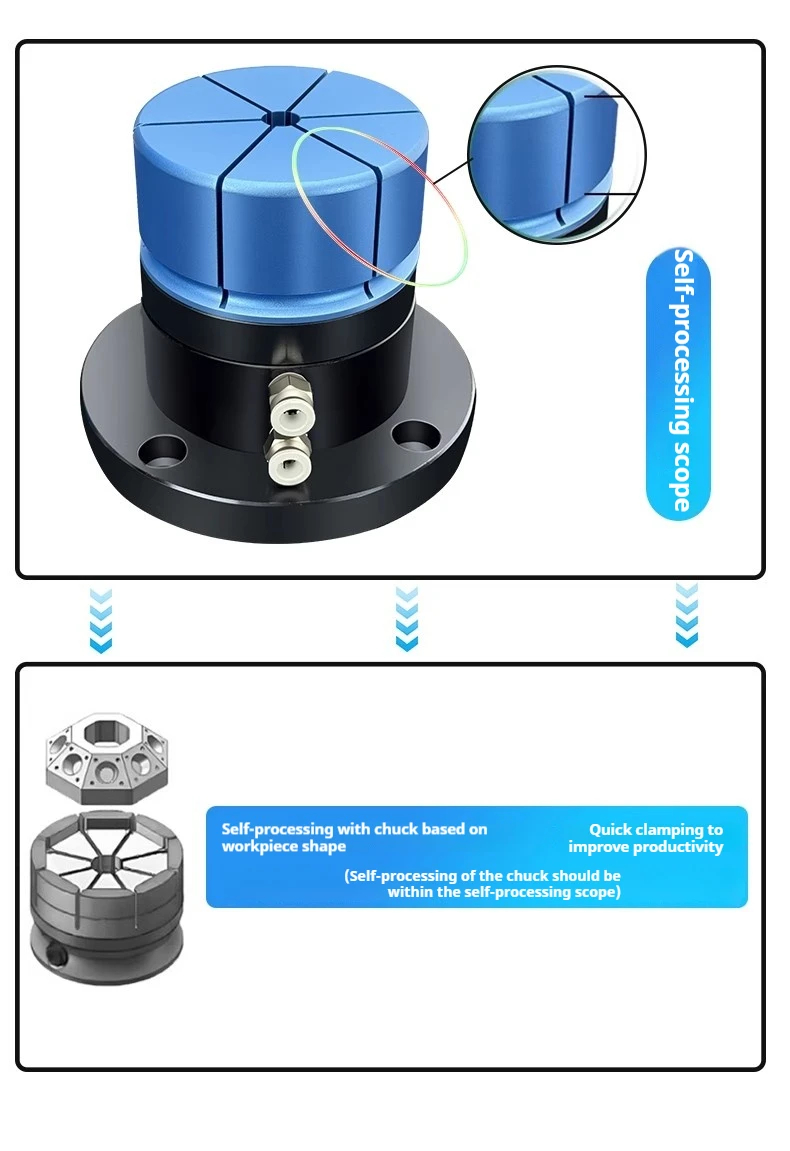 Self-processing scope

Self-processing with chuck based on workpiece shape

Quick clamping to improve productivity

(Self-processing of the chuck should be within the self-processing scope)