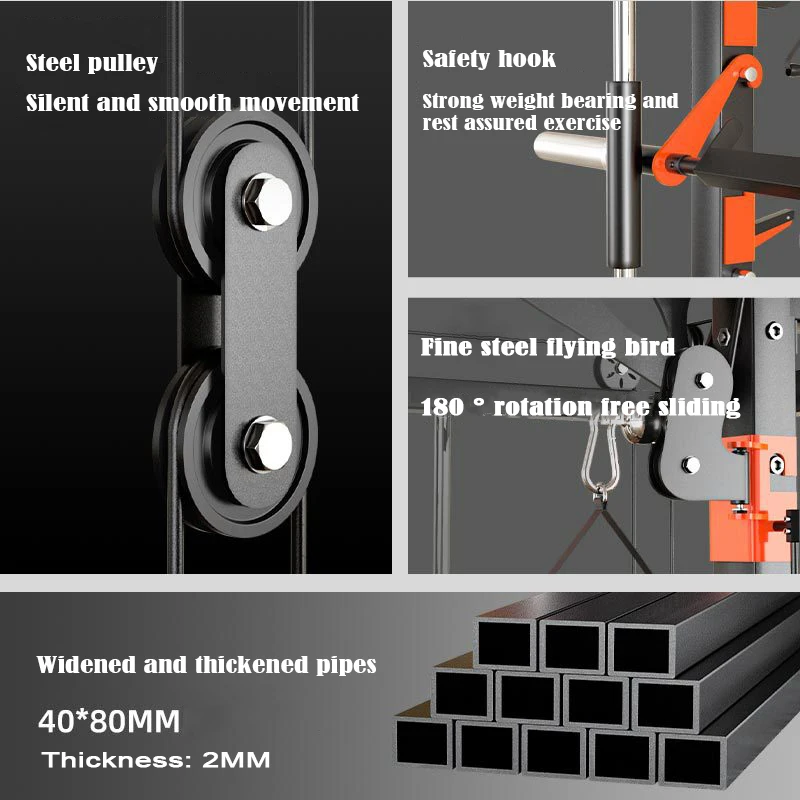 Steel pulley

Silent and smooth movement

Safety hook

Strong weight bearing and rest assured exercise

Fine steel flying bird

180 ° rotation free sliding

Widened and thickened pipes

40*80MM

Thickness: 2MM