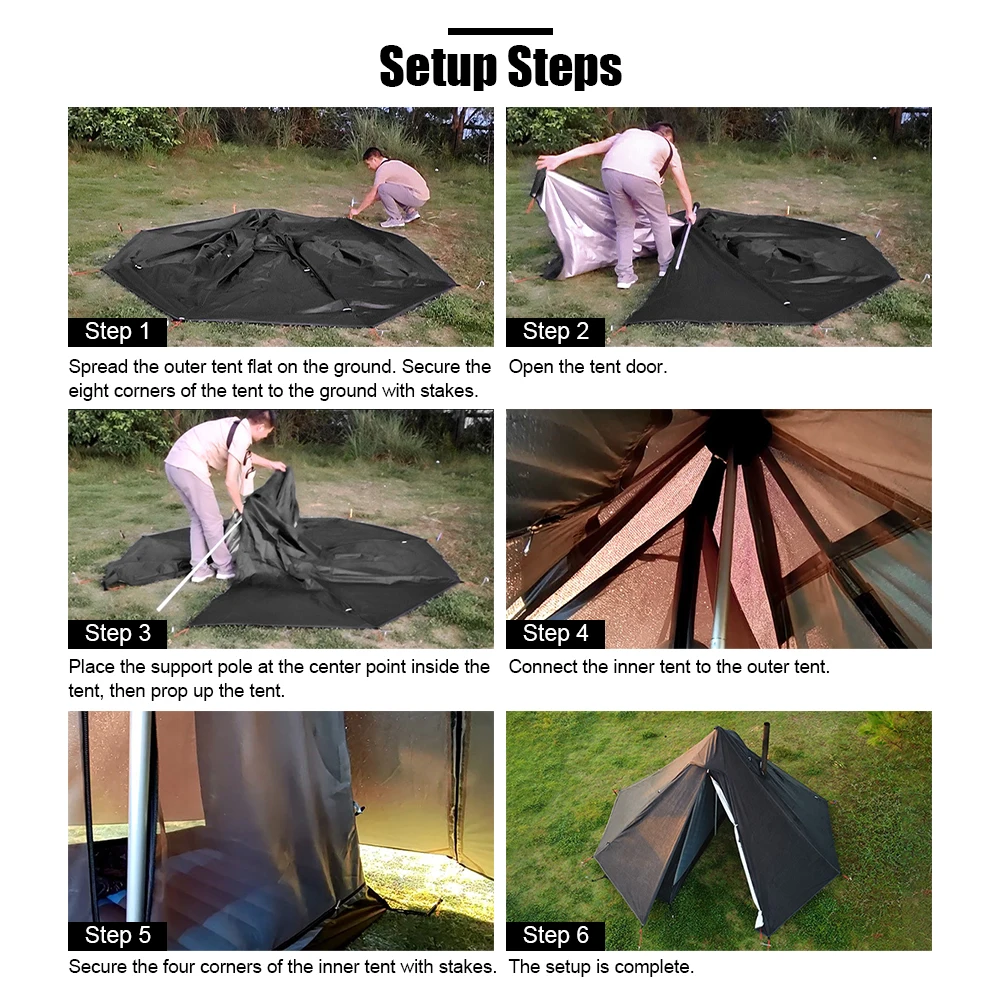 Setup Steps

Step 1

Spread the outer tent flat on the ground. Secure the eight corners of the tent to the ground with stakes.

Step 2

Open the tent door.

Step 3

Place the support pole at the center point inside the tent, then prop up the tent.

Step 4

Connect the inner tent to the outer tent.

Step 5

Secure the four corners of the inner tent with stakes.

Step 6

The setup is complete.