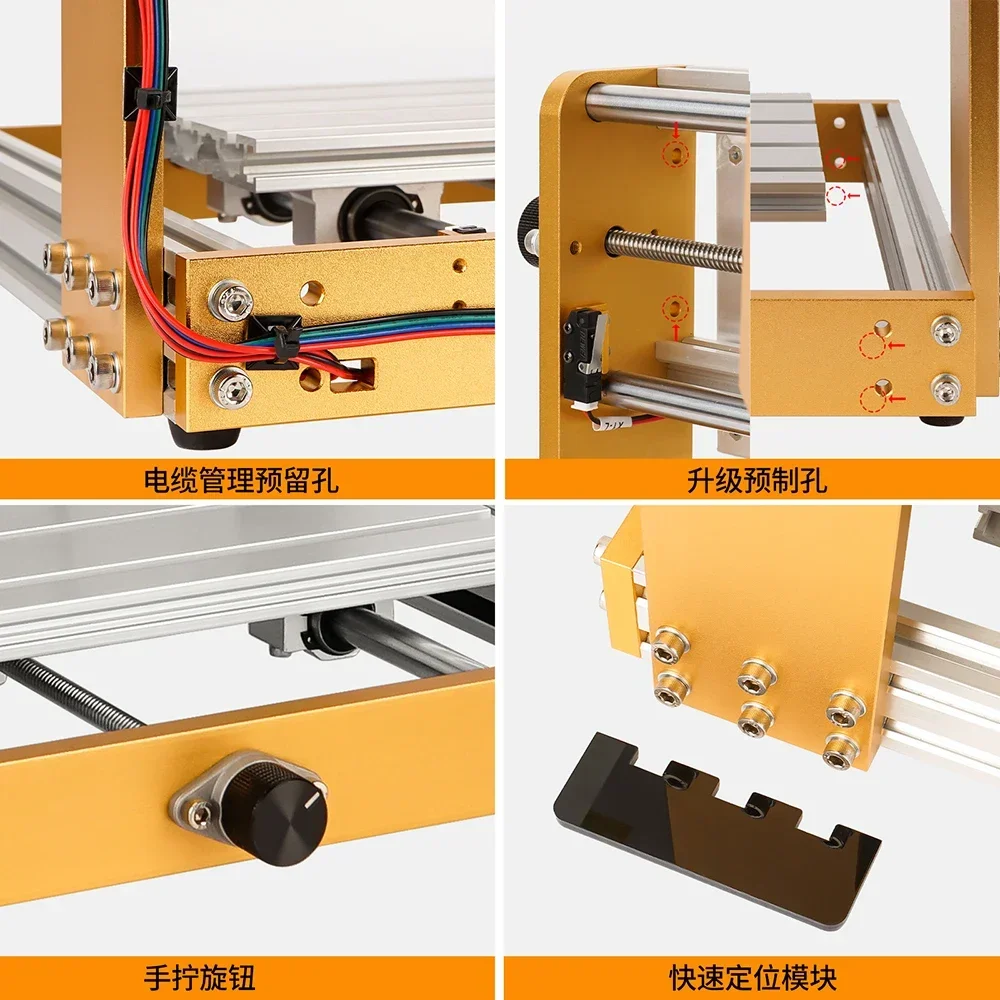 电缆管理预留孔

升级预制孔

手拧旋钮

快速定位模块