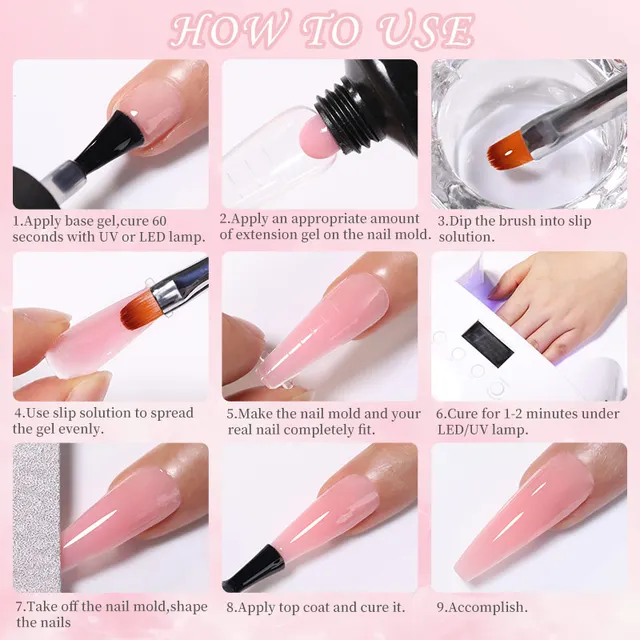 HOW TO USE

1.Apply base gel,cure 60 seconds with UV or LED lamp.

2.Apply an appropriate amount of extension gel on the nail mold.

3.Dip the brush into slip solution.

4.Use slip solution to spread the gel evenly.

5.Make the nail mold and your real nail completely fit.

6.Cure for 1-2 minutes under LED/UV lamp.

7.Take off the nail mold,shape the nails

8.Apply top coat and cure it.

9.Accomplish.