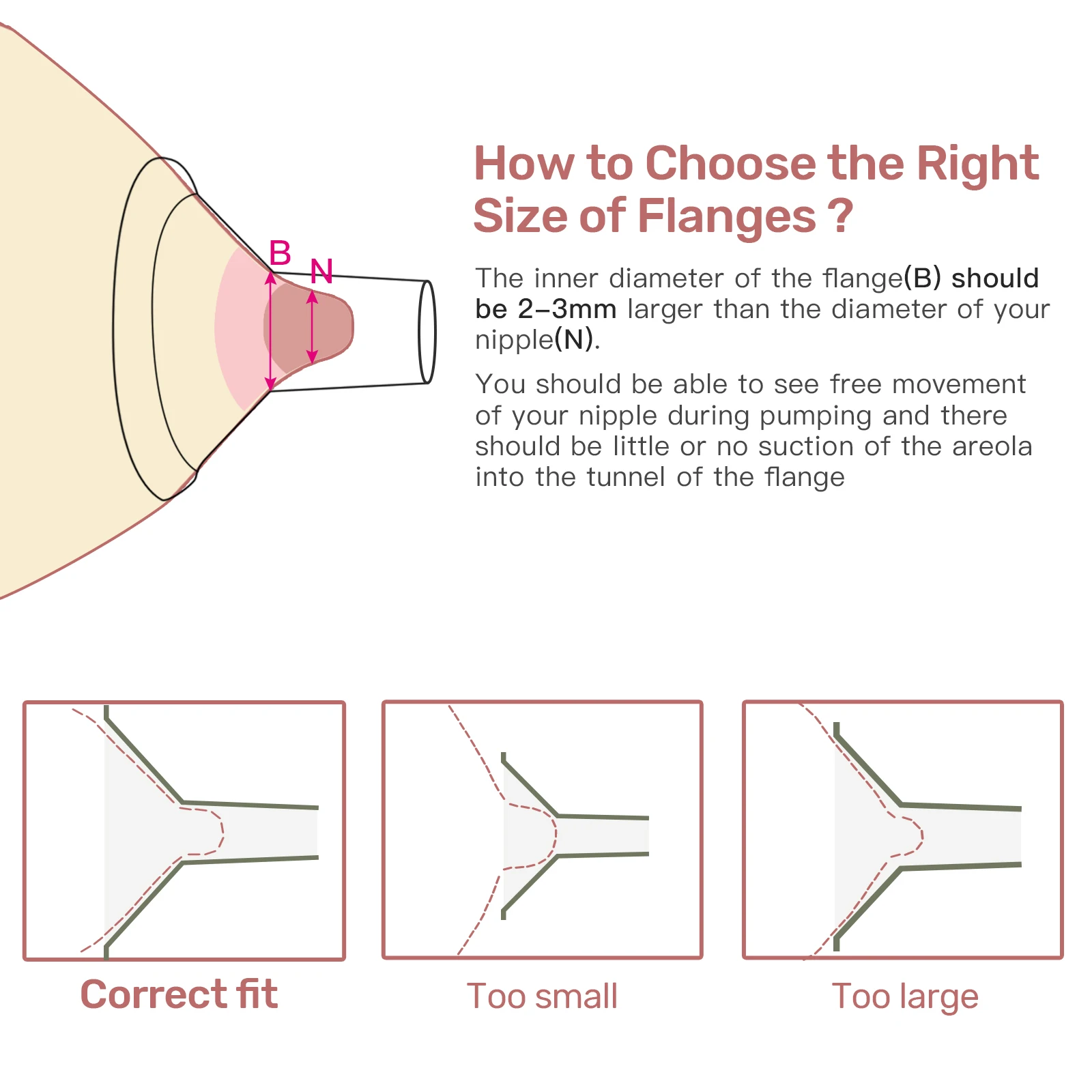 B N

How to Choose the Right Size of Flanges ?

The inner diameter of the flange(B) should be 2–3mm larger than the diameter of your nipple(N).

You should be able to see free movement of your nipple during pumping and there should be little or no suction of the areola into the tunnel of the flange

Correct fit

Too small

Too large