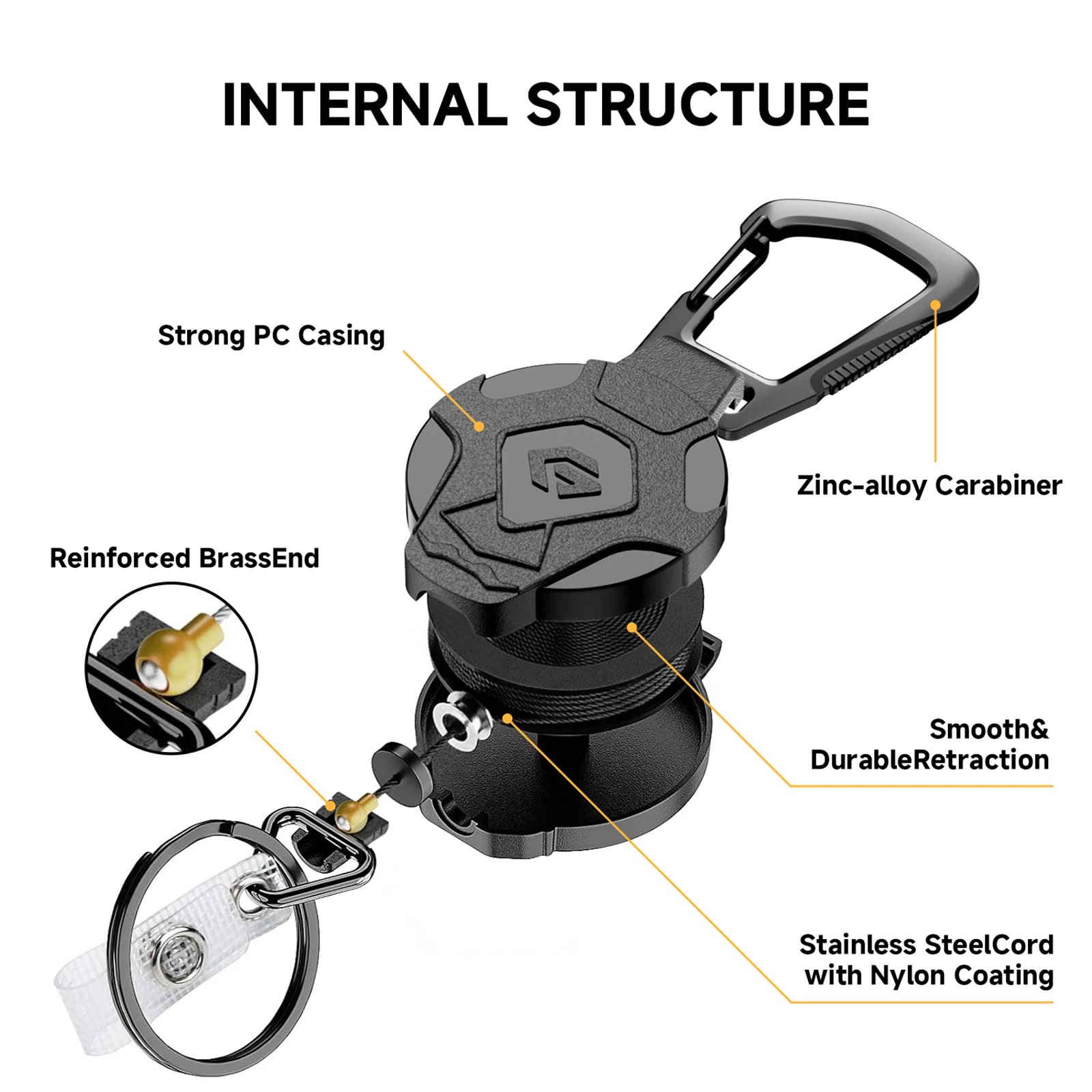 INTERNAL STRUCTURE

Strong PC Casing

Zinc-alloy Carabiner

Reinforced BrassEnd

Smooth& DurableRetraction

Stainless SteelCord with Nylon Coating