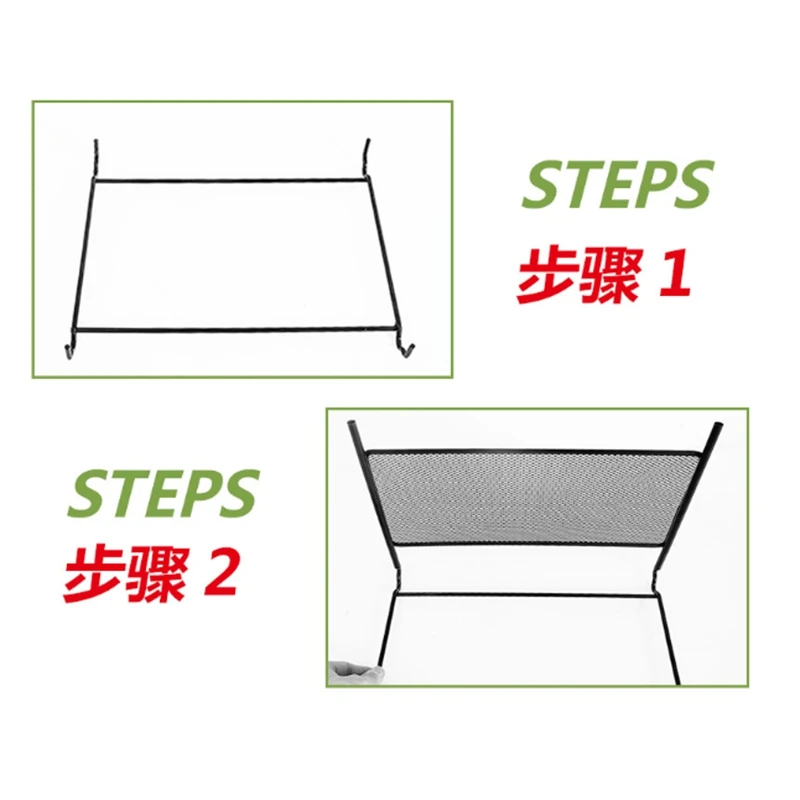 STEPS
步骤 1

STEPS
步骤 2