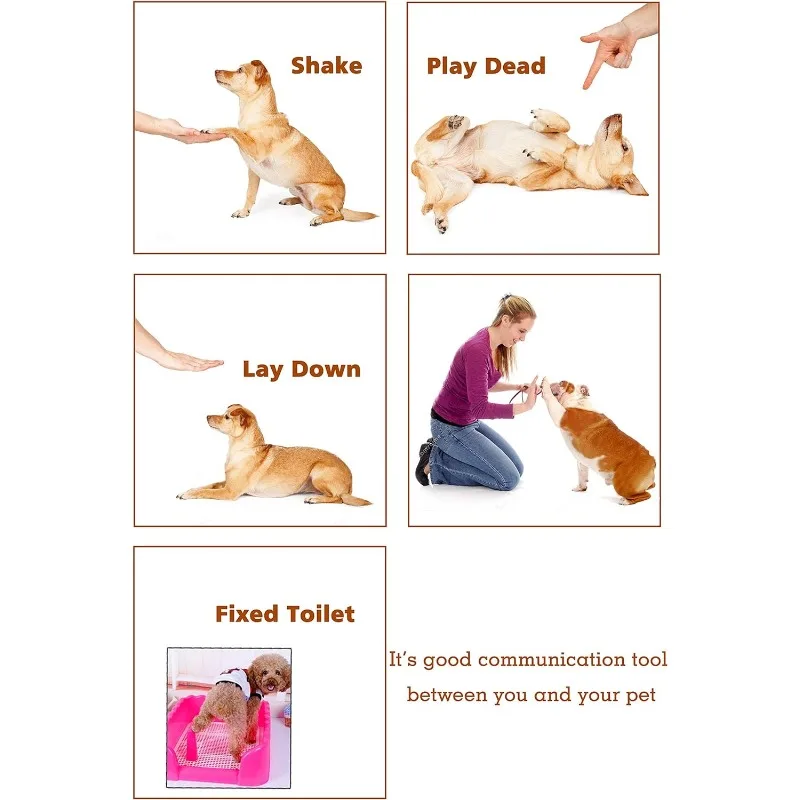 Shake

Play Dead

Lay Down

Fixed Toilet

It's good communication tool between you and your pet