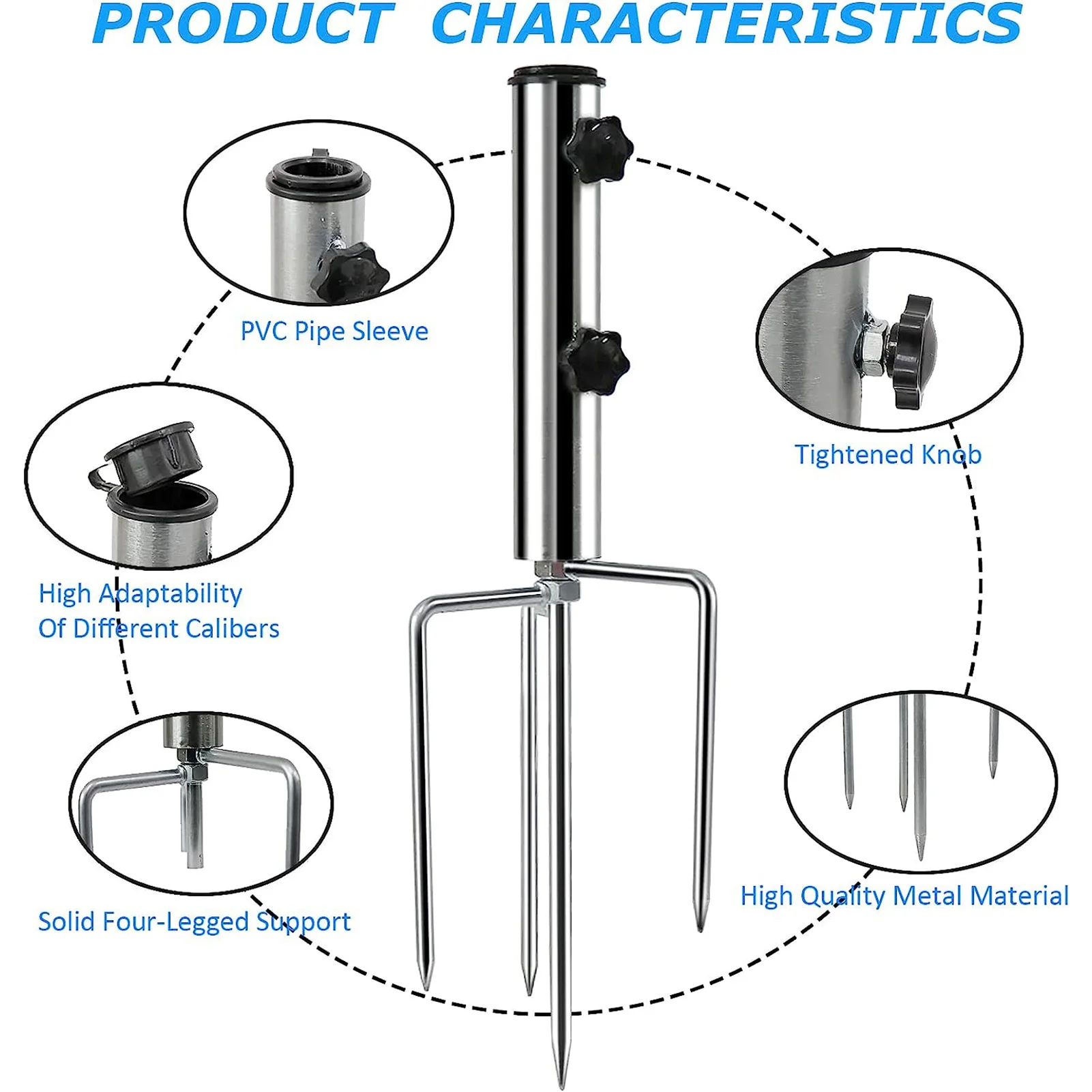 PRODUCT CHARACTERISTICS

PVC Pipe Sleeve

Tightened Knob

High Adaptability
Of Different Calibers

Solid Four-Legged Support

High Quality Metal Material