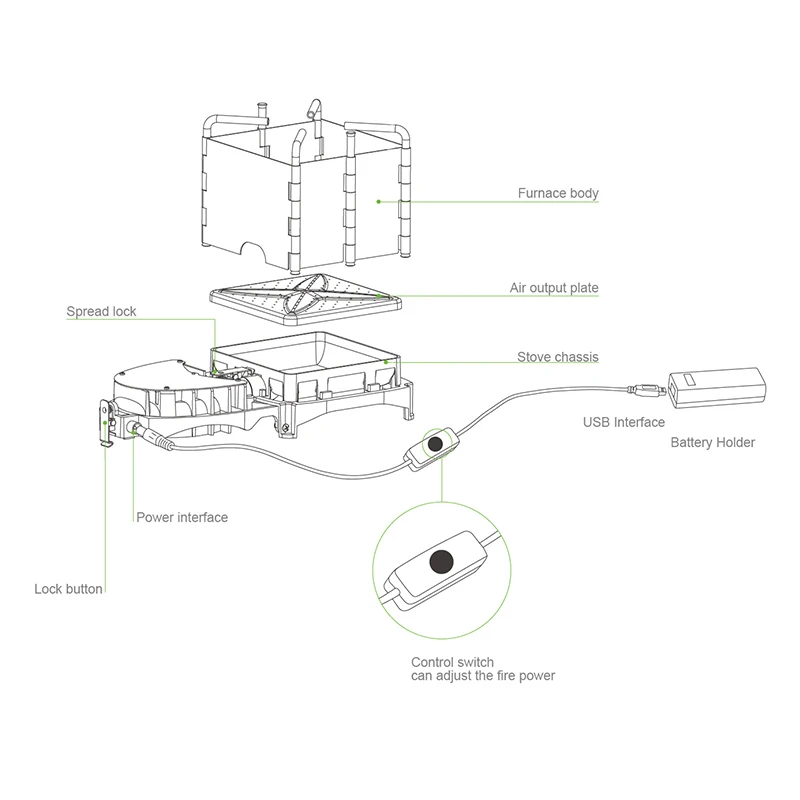 Furnace body

Air output plate

Spread lock

Stove chassis

USB Interface

Battery Holder

Power interface

Lock button

Control switch
can adjust the fire power