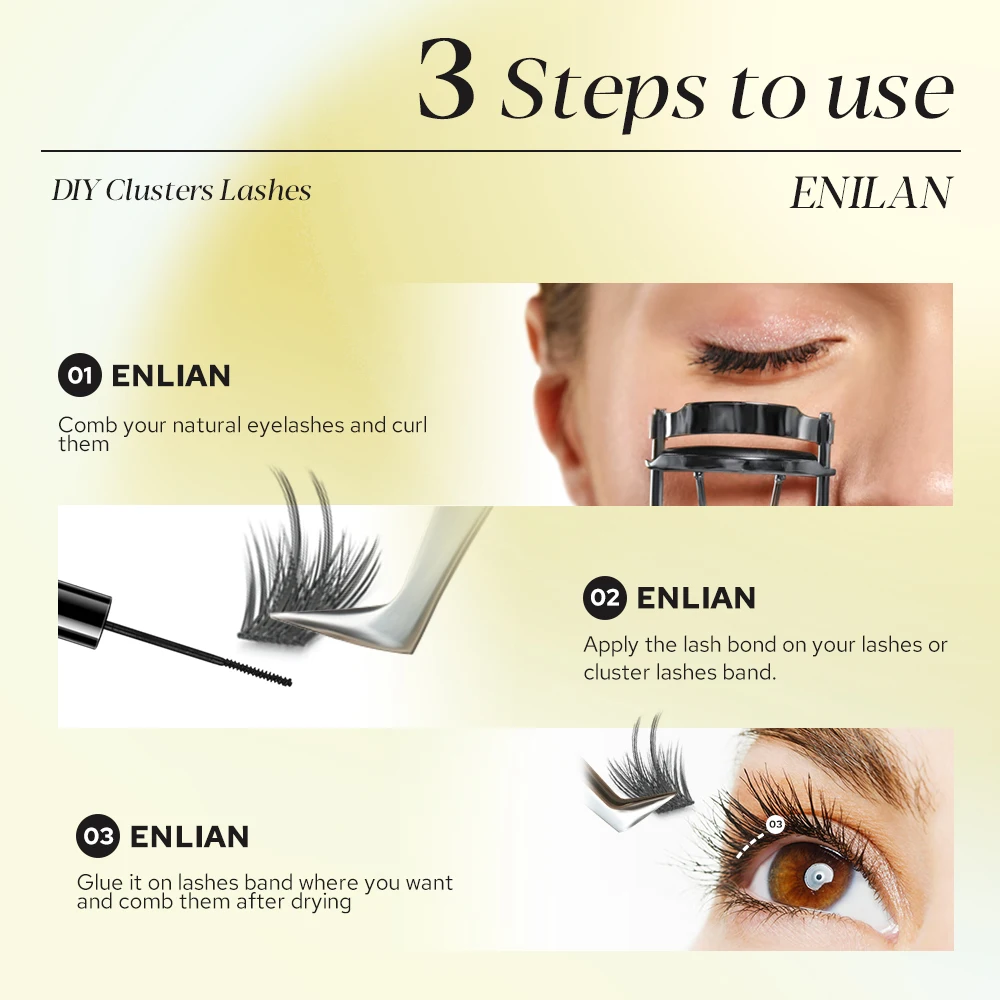 3 Steps to use

DIY Clusters Lashes

ENILAN

01 ENLIAN

Comb your natural eyelashes and curl them

02 ENLIAN

Apply the lash bond on your lashes or cluster lashes band.

03 ENLIAN

Glue it on lashes band where you want and comb them after drying

03