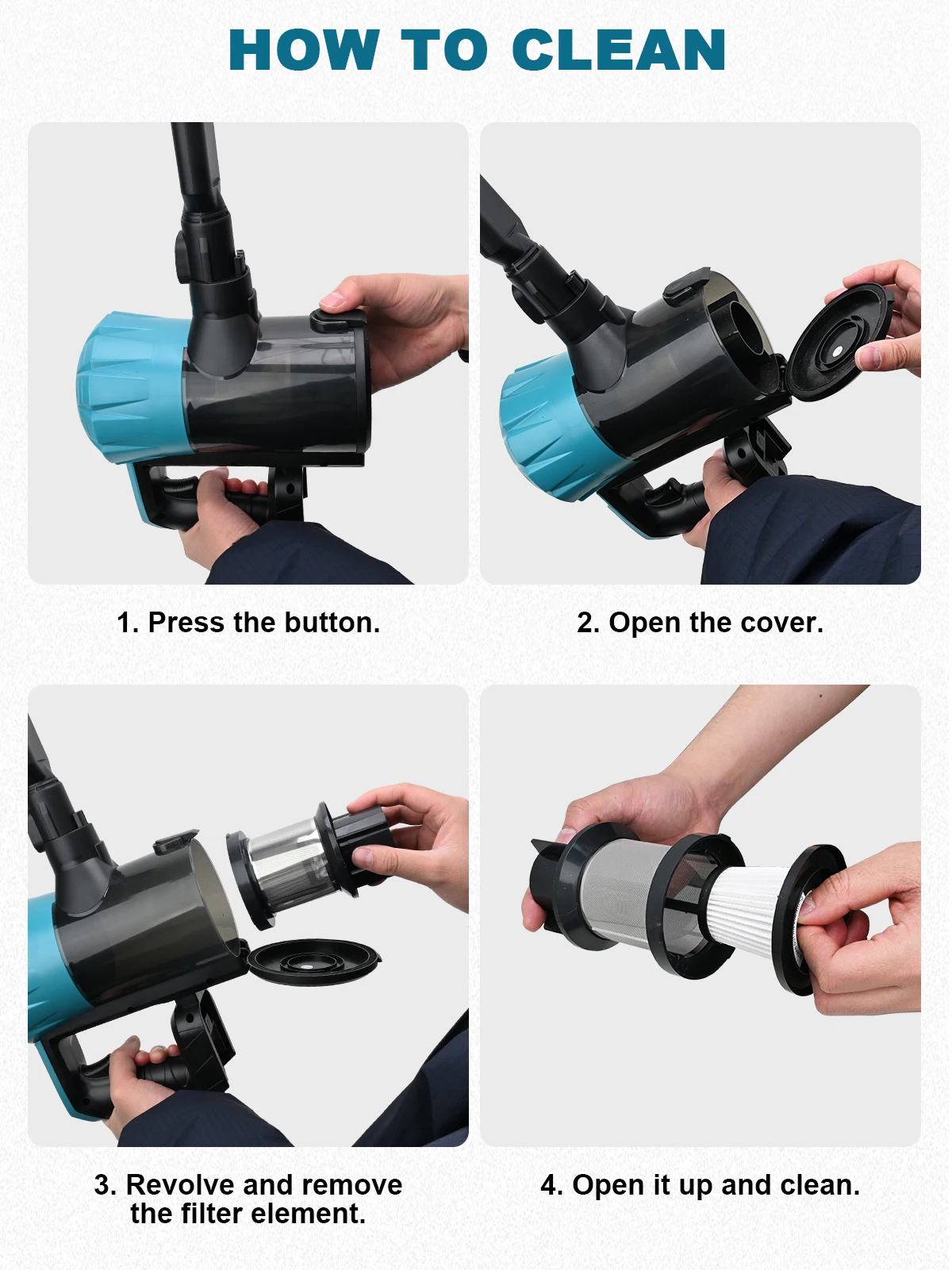 HOW TO CLEAN

1. Press the button.

2. Open the cover.

3. Revolve and remove the filter element.

4. Open it up and clean.