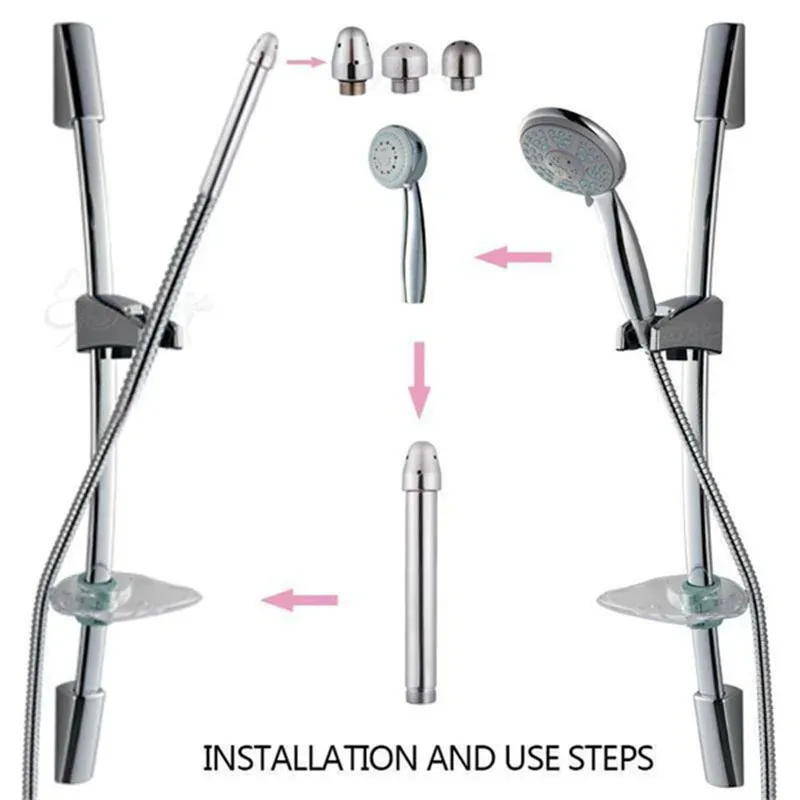 INSTALLATION AND USE STEPS