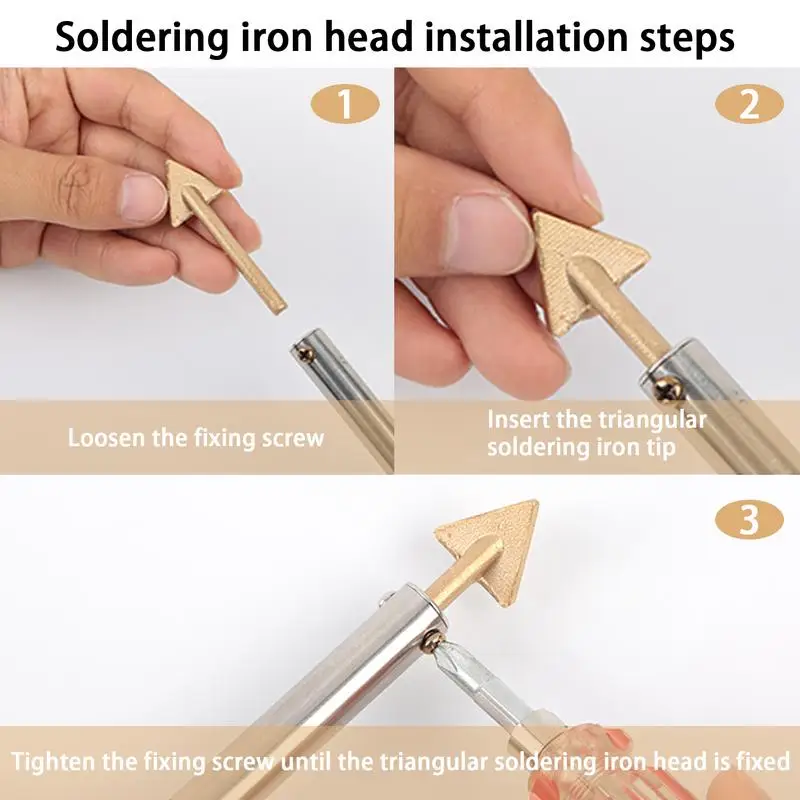 Soldering iron head installation steps

1

Loosen the fixing screw

2

Insert the triangular soldering iron tip

3

Tighten the fixing screw until the triangular soldering iron head is fixed