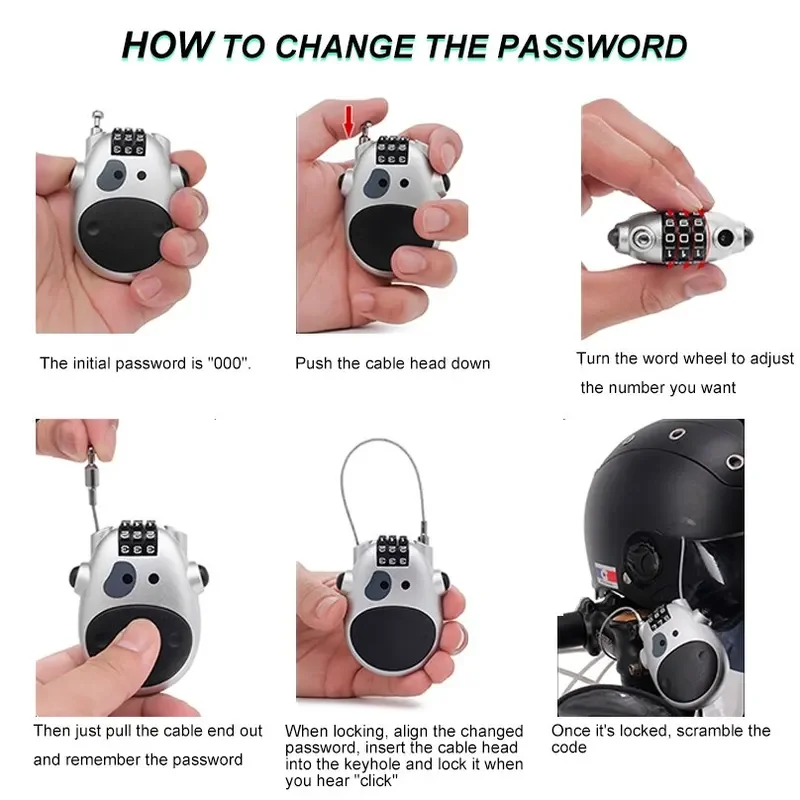 HOW TO CHANGE THE PASSWORD

The initial password is "000".

Push the cable head down

Turn the word wheel to adjust the number you want

Then just pull the cable end out and remember the password

When locking, align the changed password, insert the cable head into the keyhole and lock it when you hear "click"

Once it's locked, scramble the code