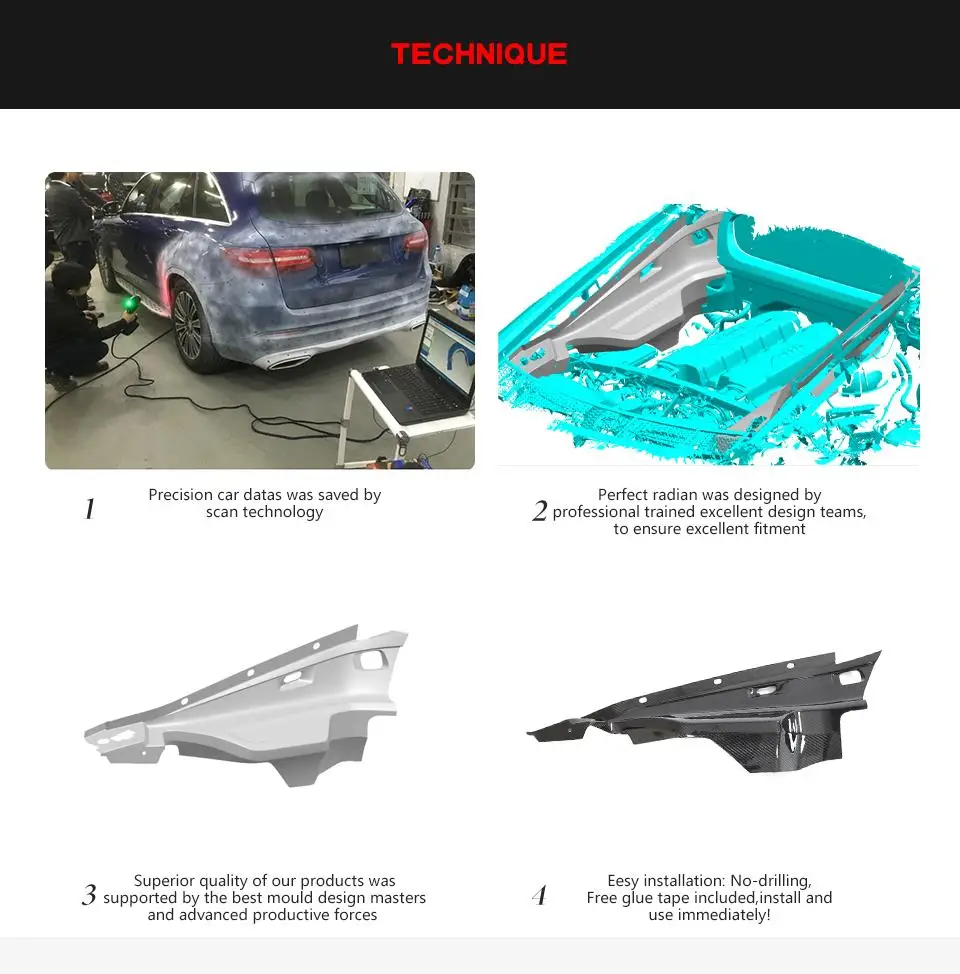 TECHNIQUE

1 Precision car datas was saved by scan technology

2 Perfect radian was designed by professional trained excellent design teams, to ensure excellent fitment

3 Superior quality of our products was supported by the best mould design masters and advanced productive forces

4 Eesy installation: No-drilling, Free glue tape included,install and use immediately!