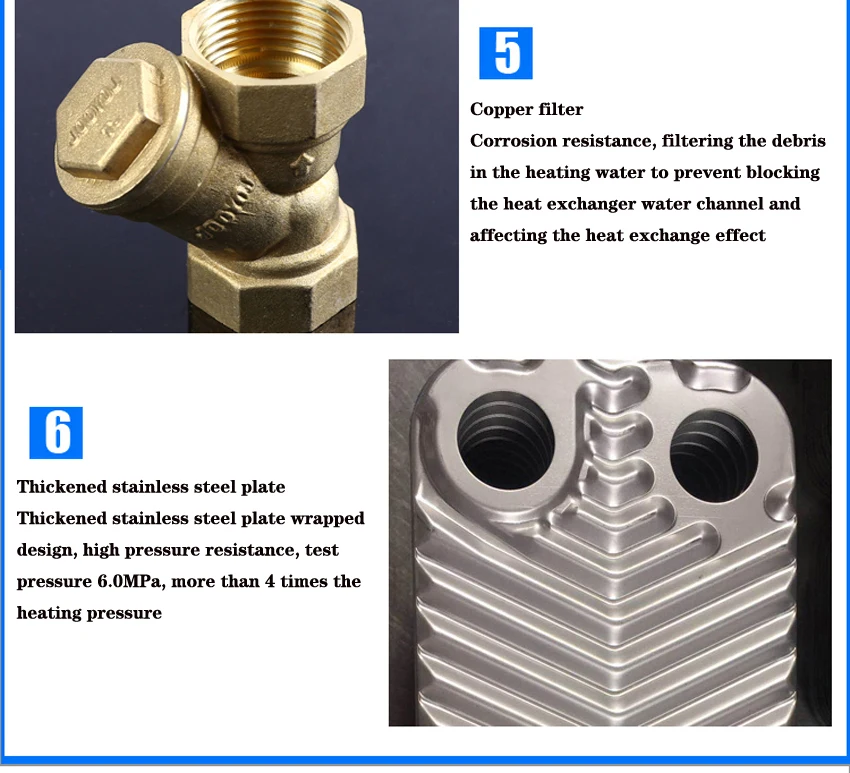 5

Copper filter
Corrosion resistance, filtering the debris in the heating water to prevent blocking the heat exchanger water channel and affecting the heat exchange effect

6

Thickened stainless steel plate
Thickened stainless steel plate wrapped design, high pressure resistance, test pressure 6.0MPa, more than 4 times the heating pressure