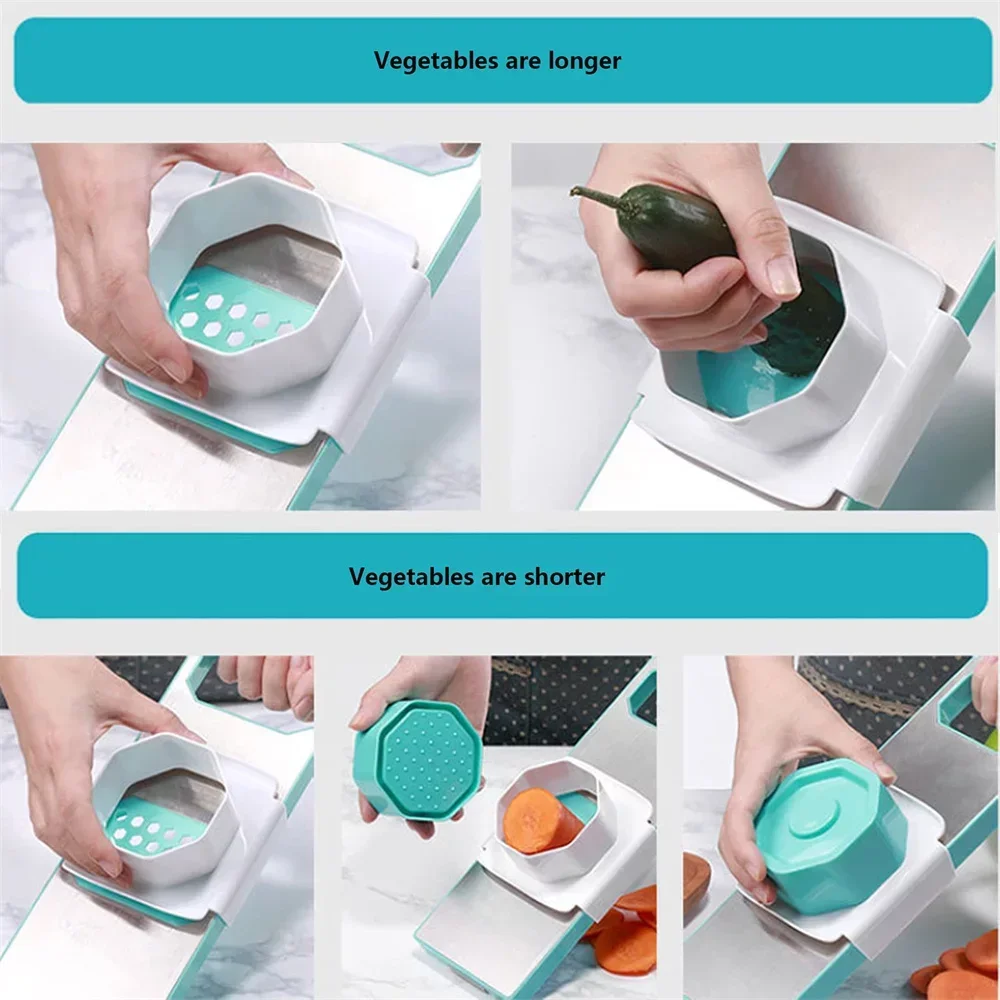 Vegetables are longer

Vegetables are shorter