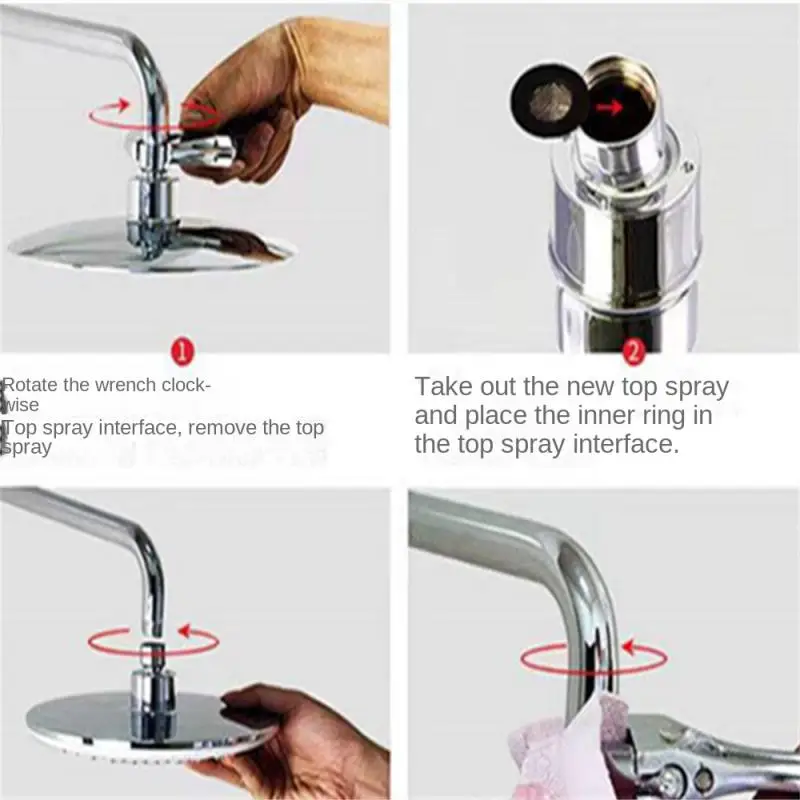 1

Rotate the wrench clockwise
Top spray interface, remove the top spray

2

Take out the new top spray and place the inner ring in the top spray interface.