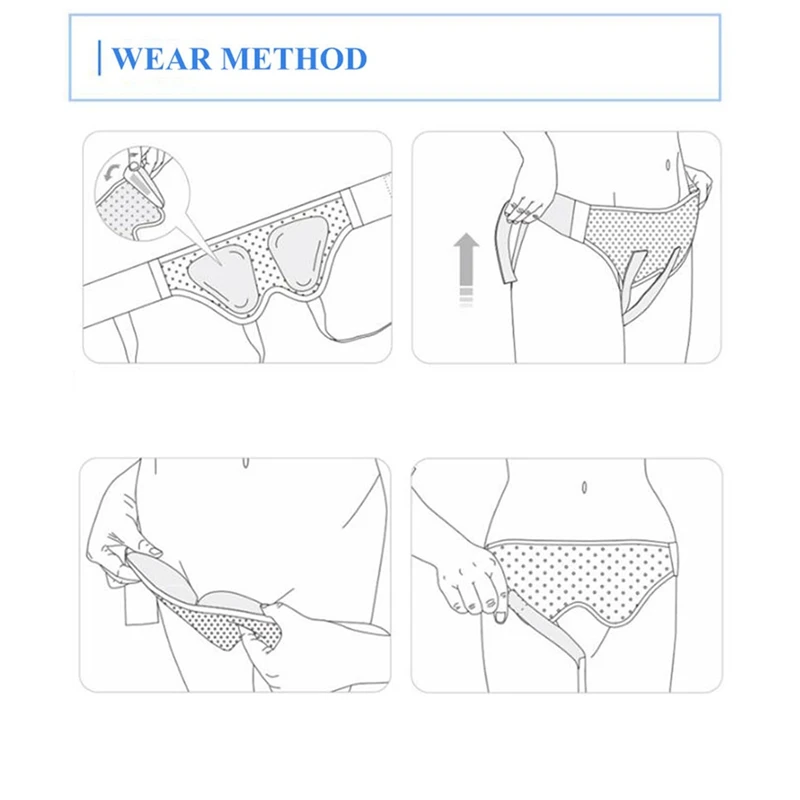 WEAR METHOD