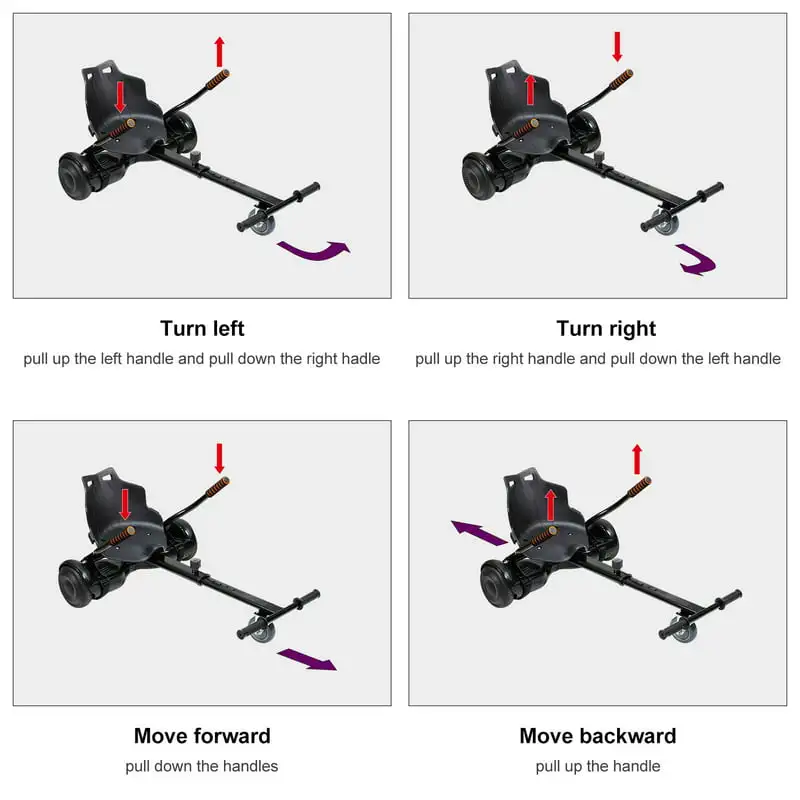 Turn left
pull up the left handle and pull down the right hadle

Turn right
pull up the right handle and pull down the left handle

Move forward
pull down the handles

Move backward
pull up the handle