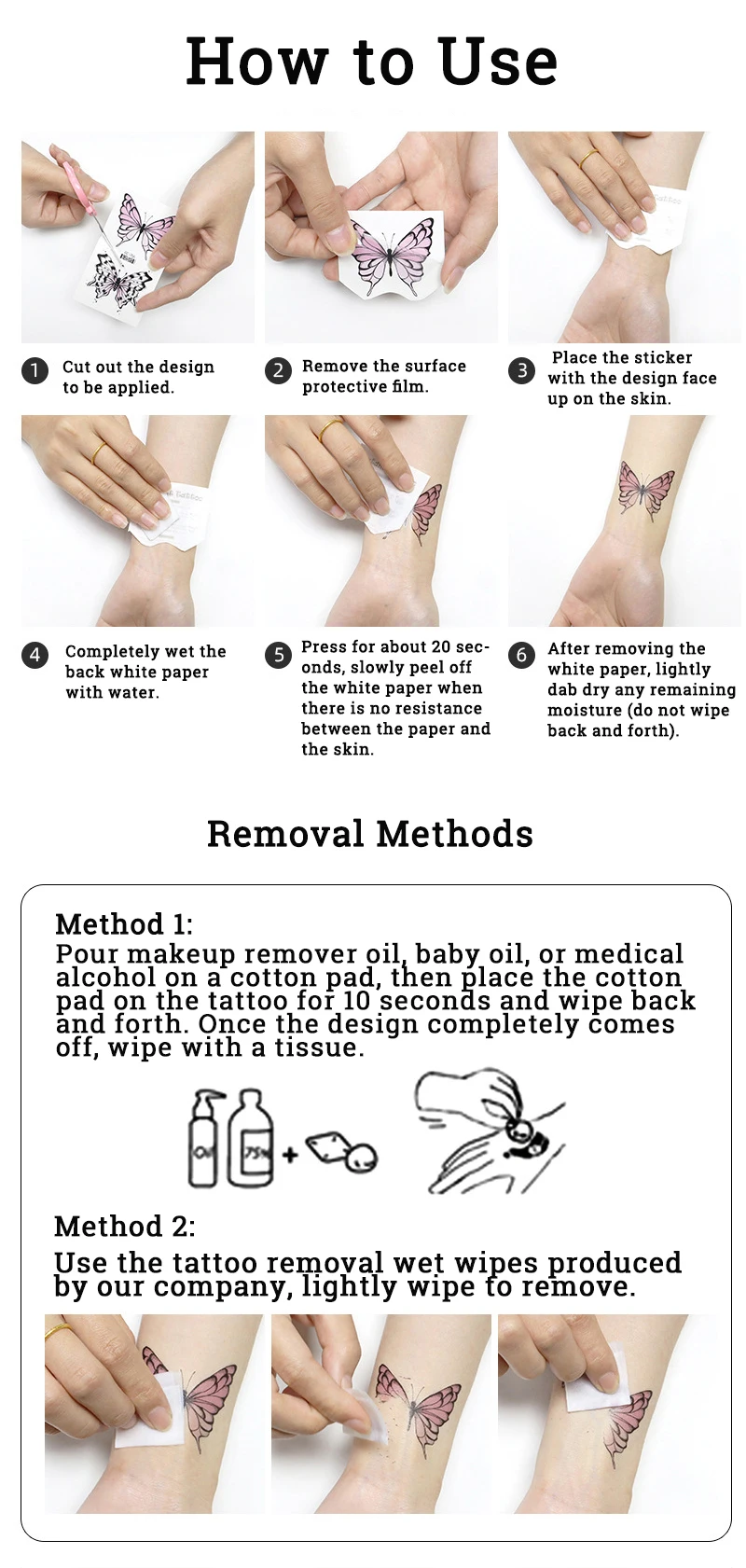 How to Use

1 Cut out the design to be applied.

2 Remove the surface protective film.

3 Place the sticker with the design face up on the skin.

4 Completely wet the back white paper with water.

5 Press for about 20 seconds, slowly peel off the white paper when there is no resistance between the paper and the skin.

6 After removing the white paper, lightly dab dry any remaining moisture (do not wipe back and forth).

Removal Methods

Method 1:
Pour makeup remover oil, baby oil, or medical alcohol on a cotton pad, then place the cotton pad on the tattoo for 10 seconds and wipe back and forth. Once the design completely comes off, wipe with a tissue.

Oil 75% +

Method 2:
Use the tattoo removal wet wipes produced by our company, lightly wipe to remove.