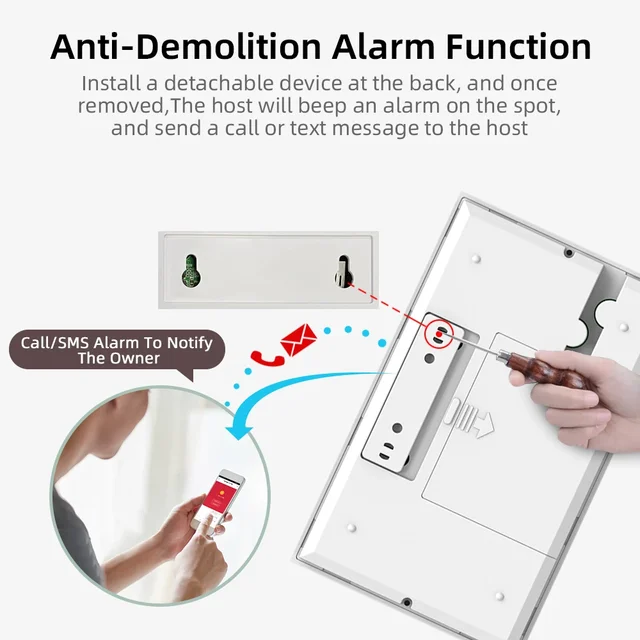 Anti-Demolition Alarm Function

Install a detachable device at the back, and once removed,The host will beep an alarm on the spot, and send a call or text message to the host

Call/SMS Alarm To Notify The Owner